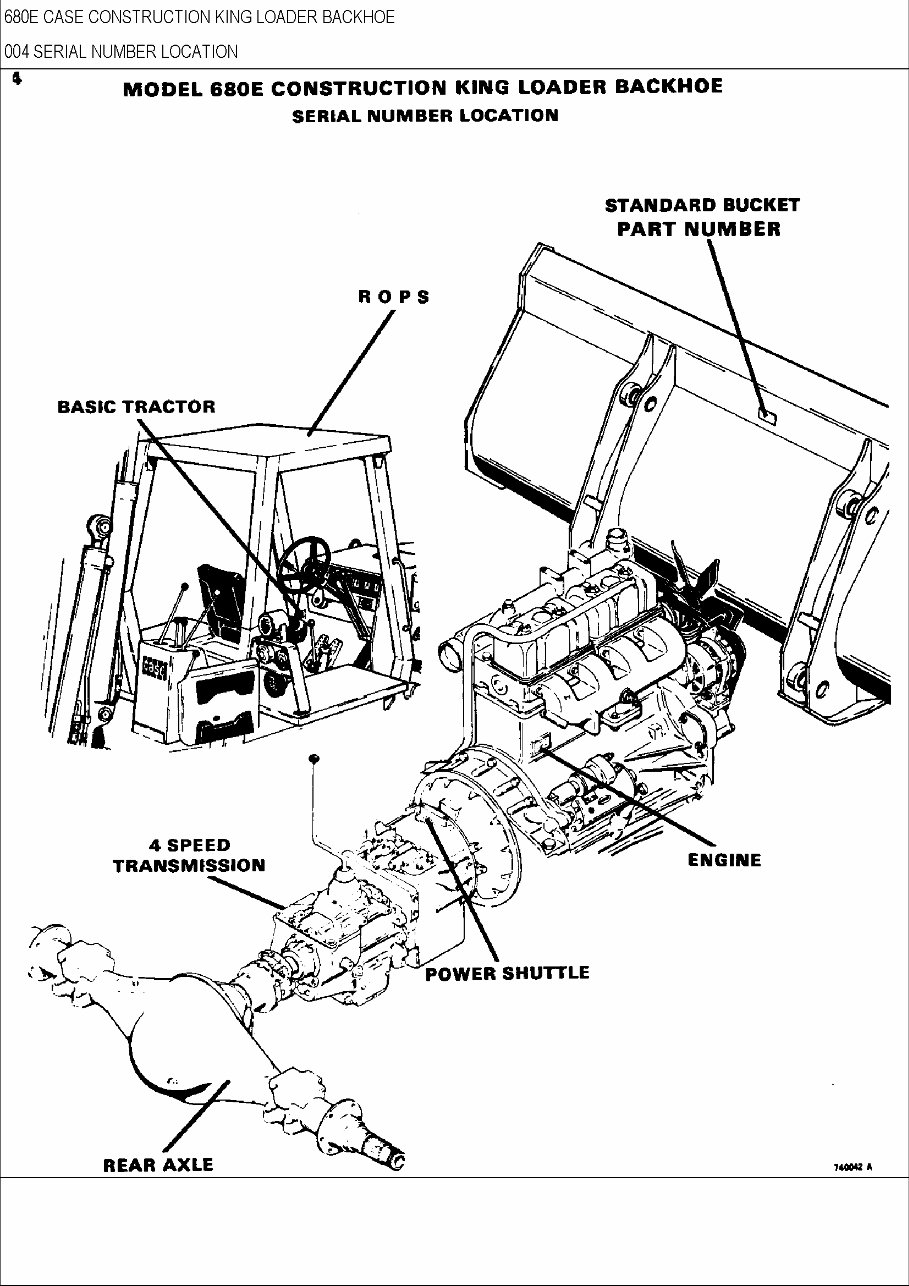 680E CASE CONSTRUCTION KING LOADER BACKHOE

004 SERIAL NUMBER LOCATION

4

MODEL 680E CONSTRUCTION KING LOADER BACKHOE

SERIAL NUMBER LOCATION

STANDARD BUCKET PART NUMBER

R O P S

BASIC TRACTOR

CASE

4 SPEED TRANSMISSION

ENGINE

POWER SHUTTLE

REAR AXLE

740042 A