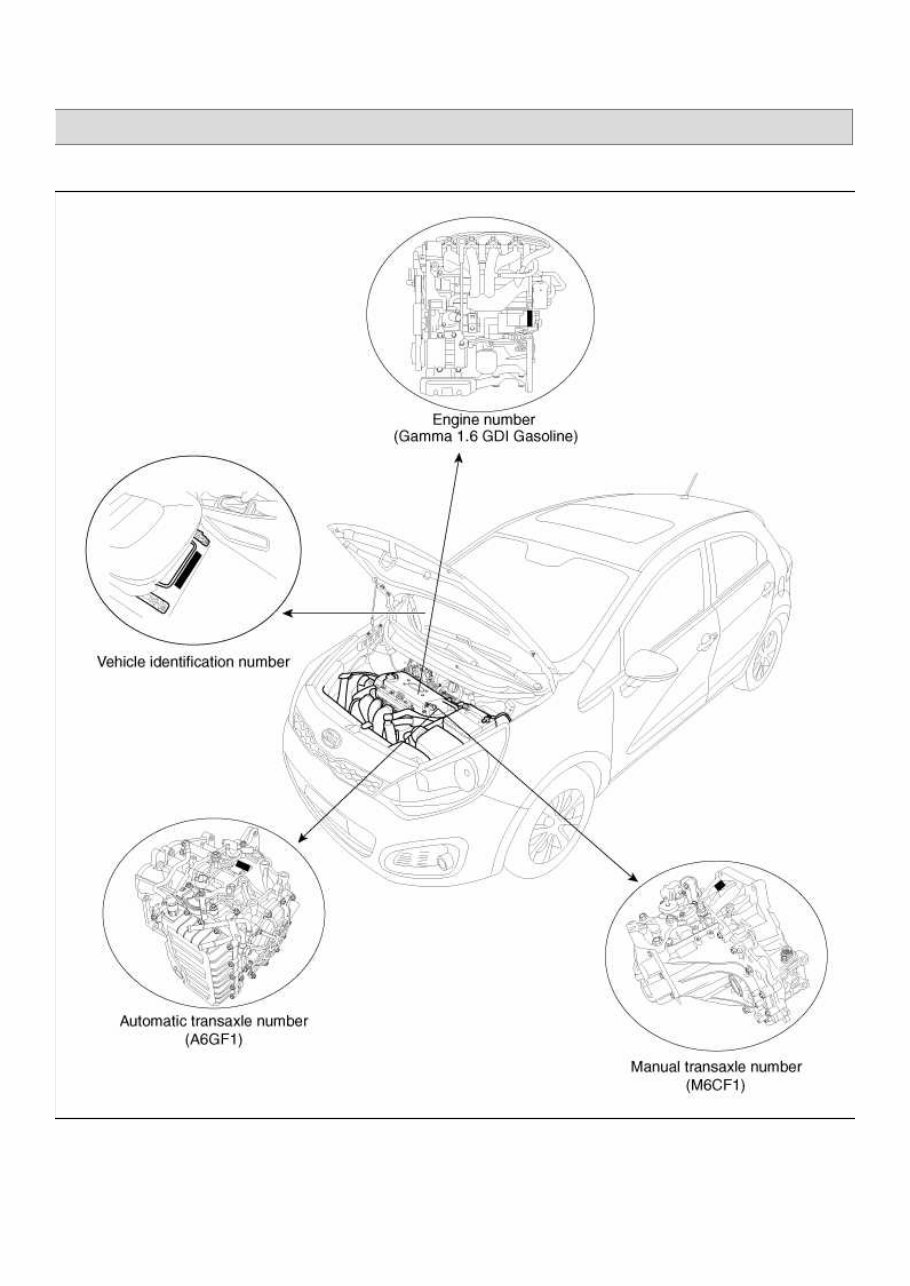 Engine number
(Gamma 1.6 GDI Gasoline)

Vehicle identification number

Automatic transaxle number
(A6GF1)

Manual transaxle number
(M6CF1)