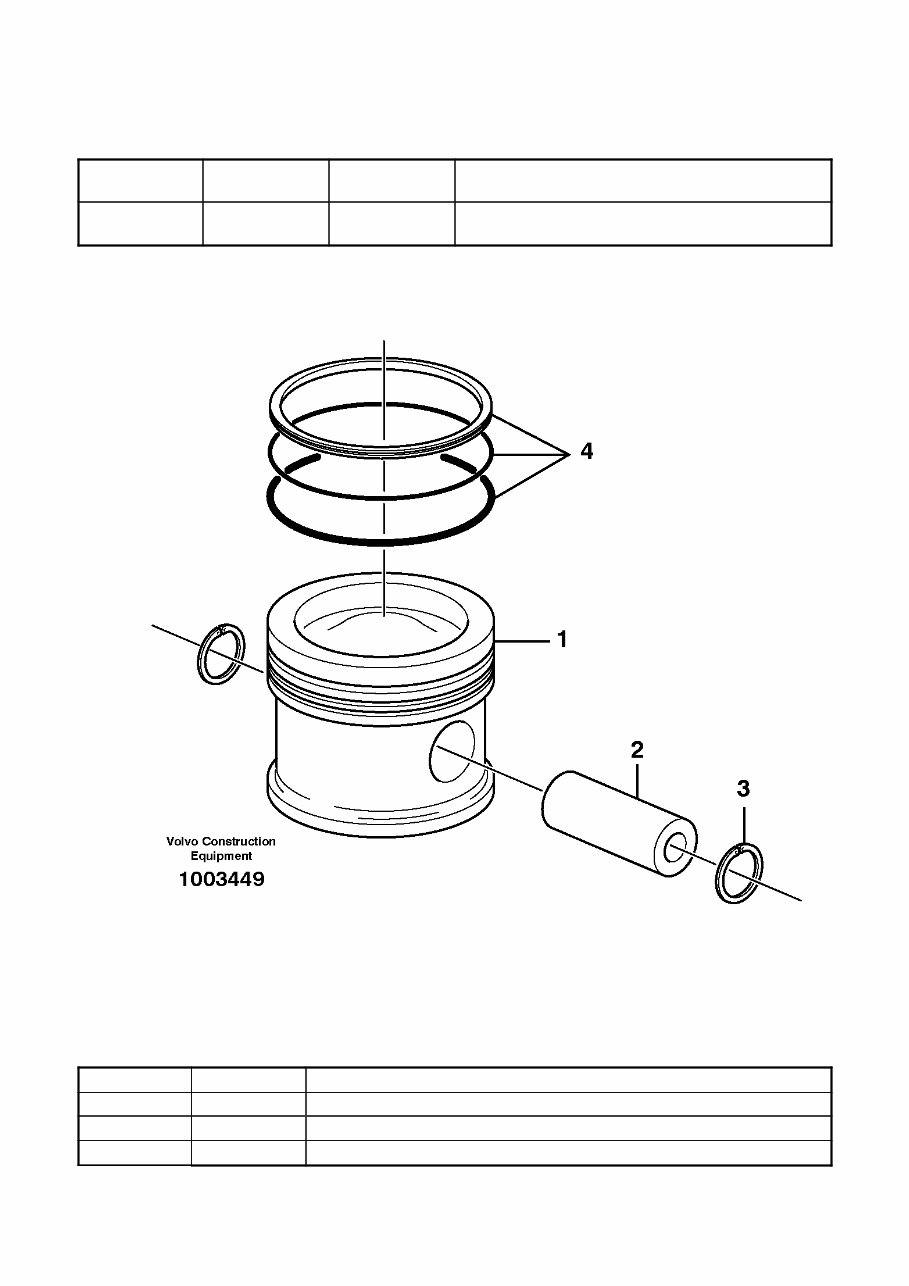 4

1

2

3

Volvo Construction Equipment

1003449