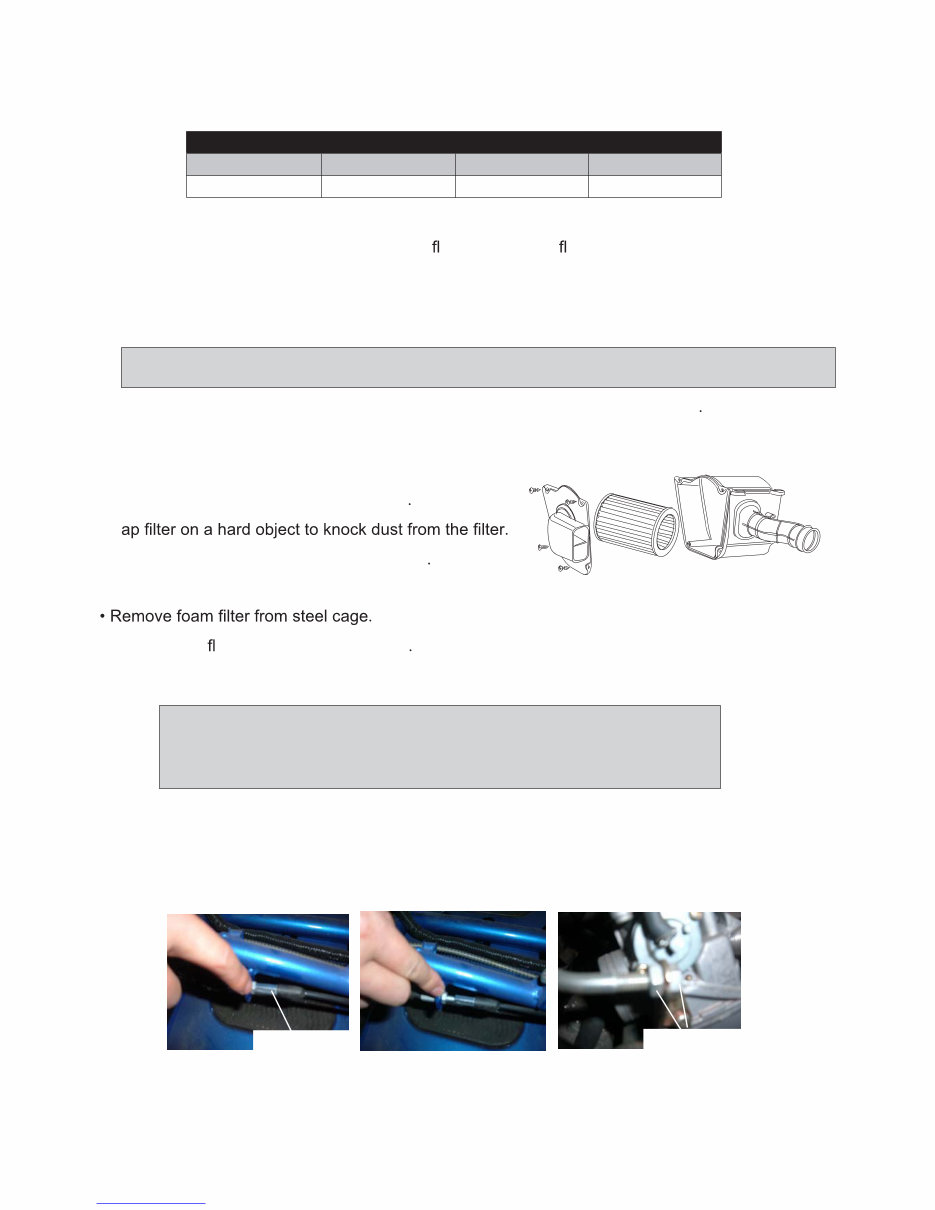 fl fl

.

.

ap filter on a hard object to knock dust from the filter.

.

• Remove foam filter from steel cage.

fl .