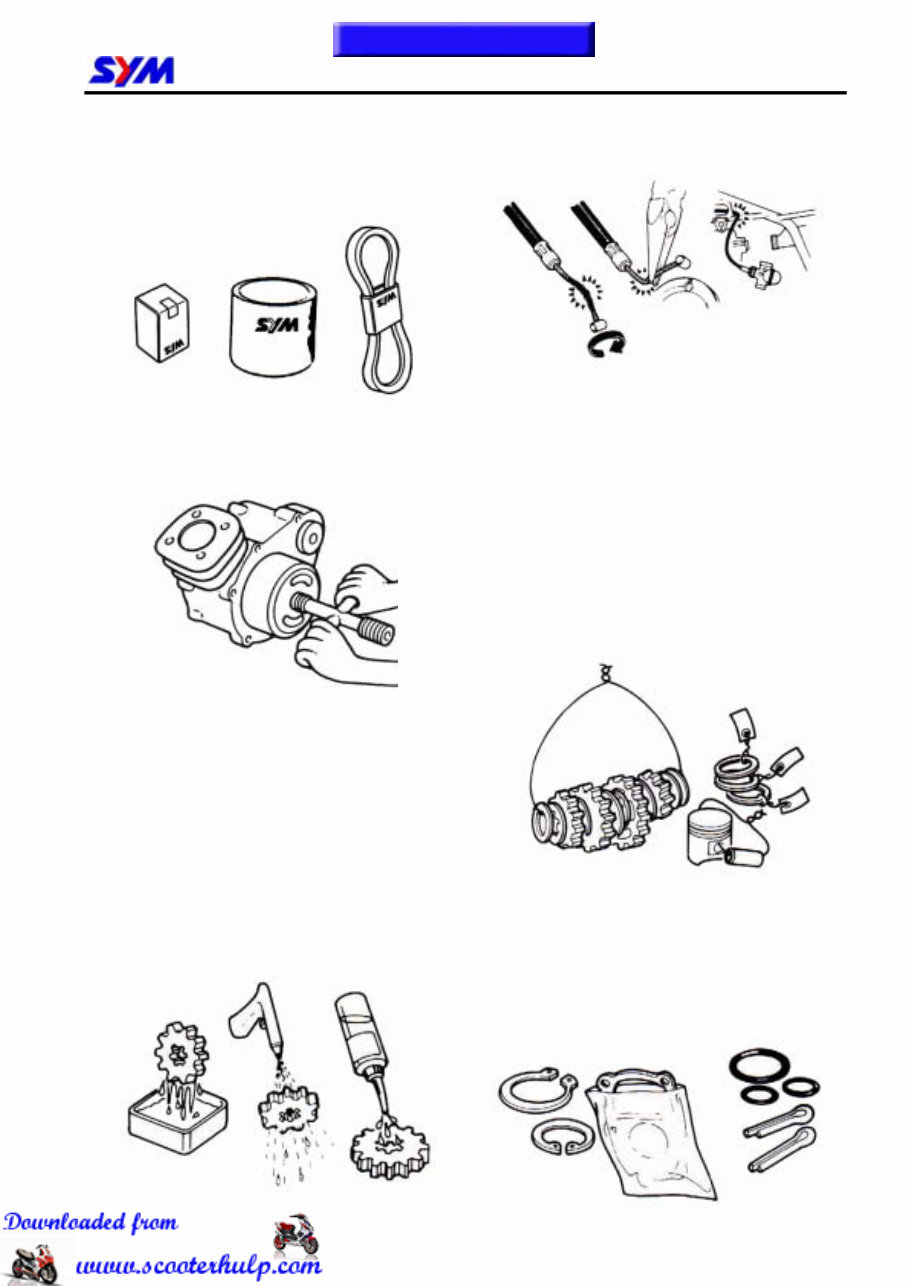 SYM

SYM

SYM

SYM

Downloaded from
www.scooterhulp.com