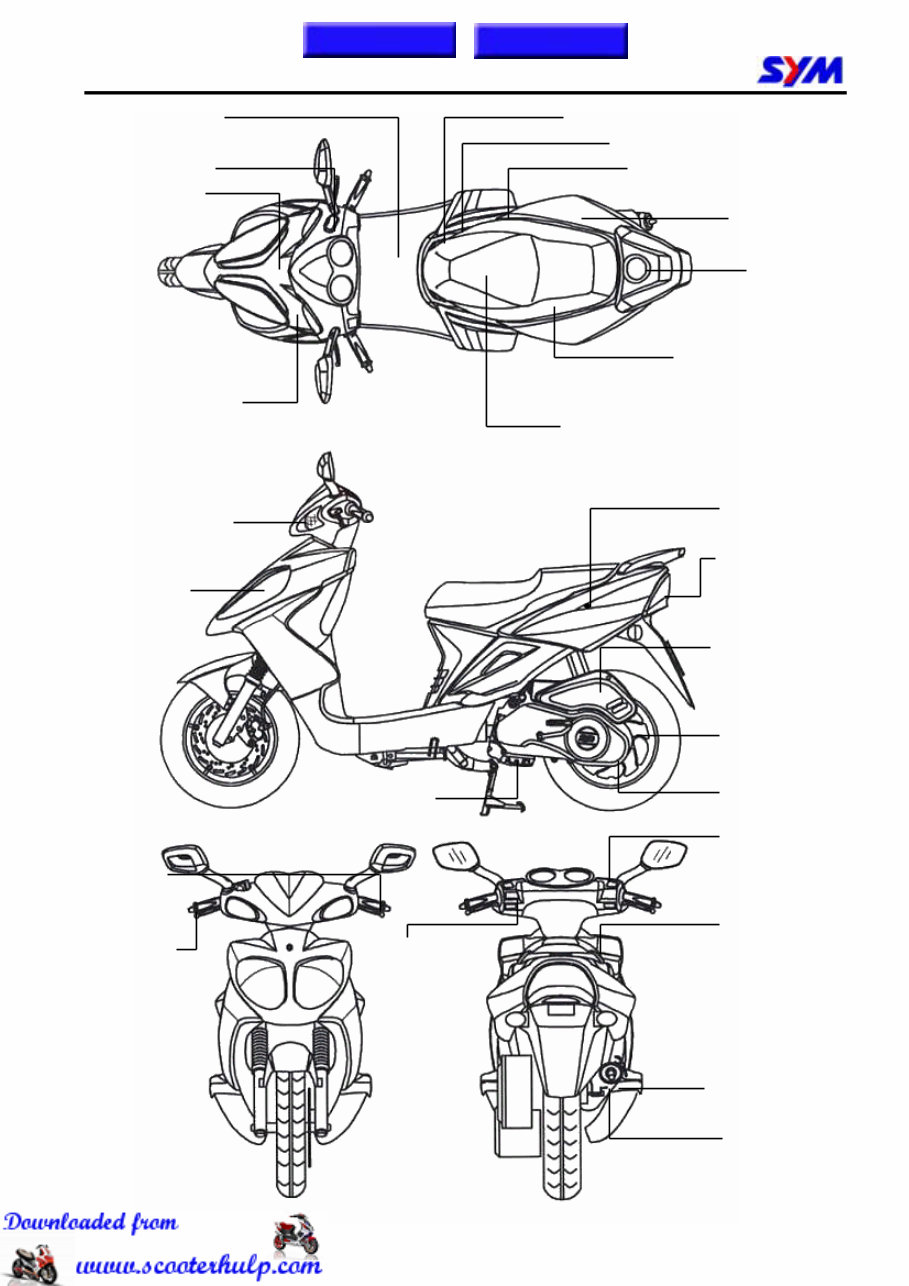 SYM

Downloaded from www.scooterhulp.com