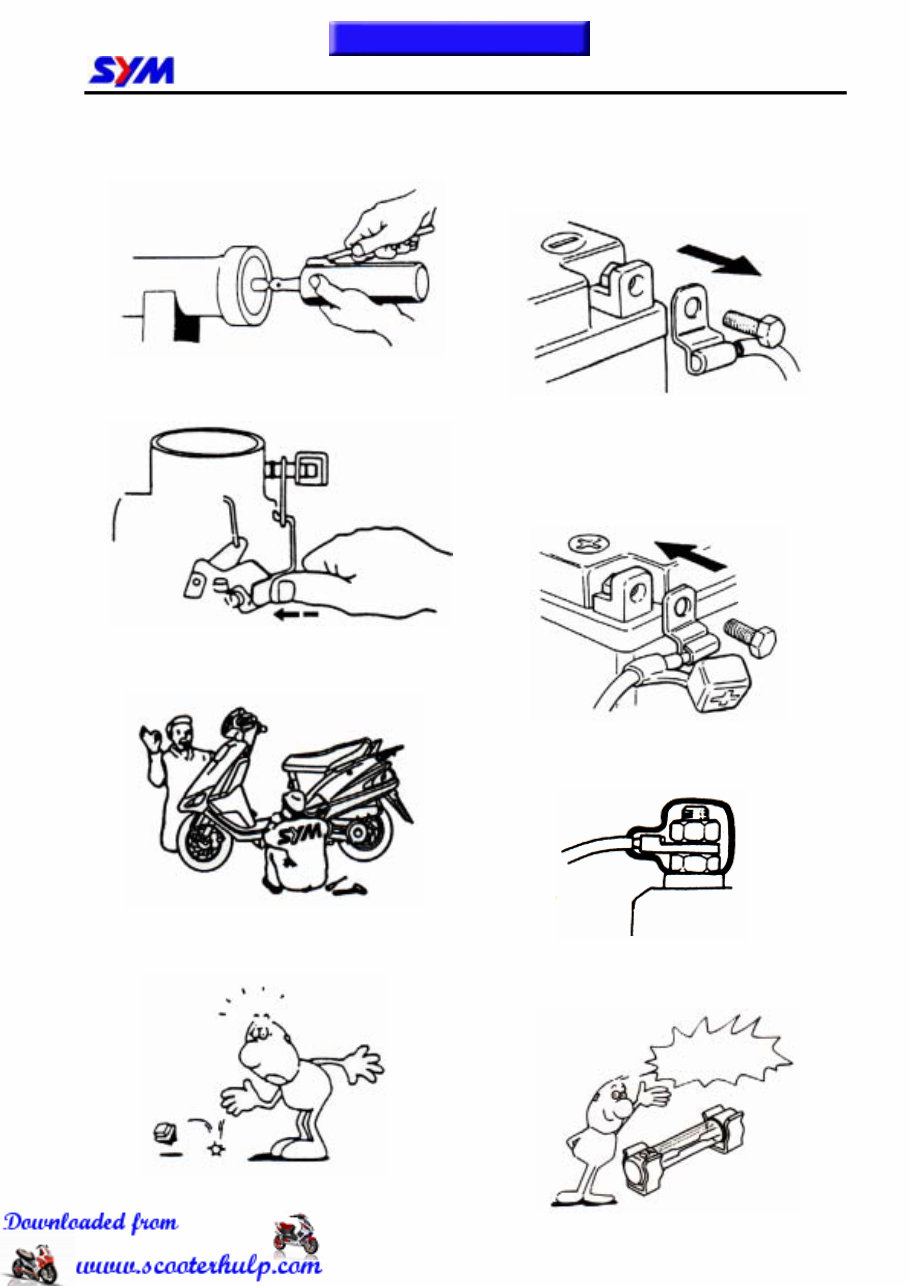 SYM

SYM

Downloaded from
www.scooterhulp.com