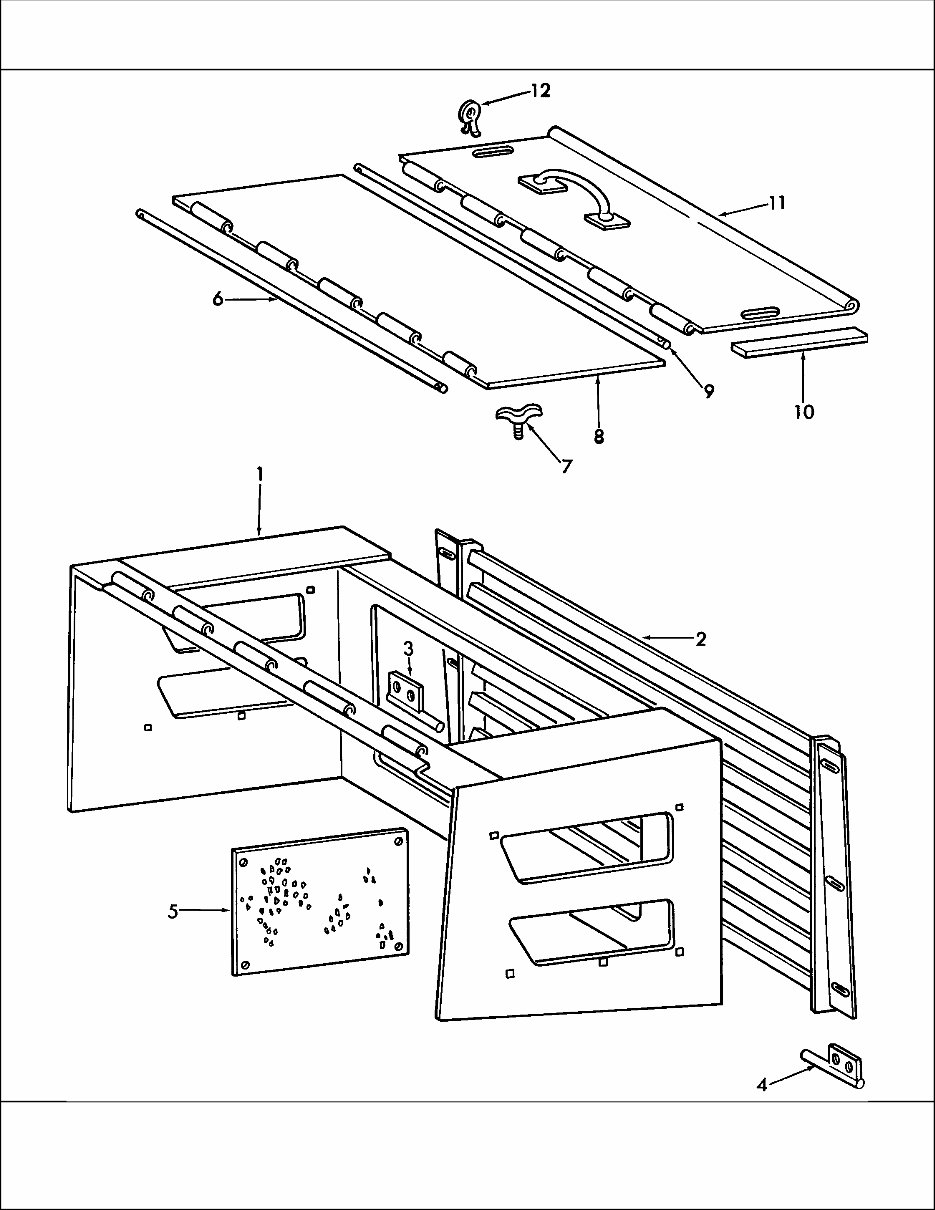 12
11
6
9
10
8
7
1
2
3
5
4