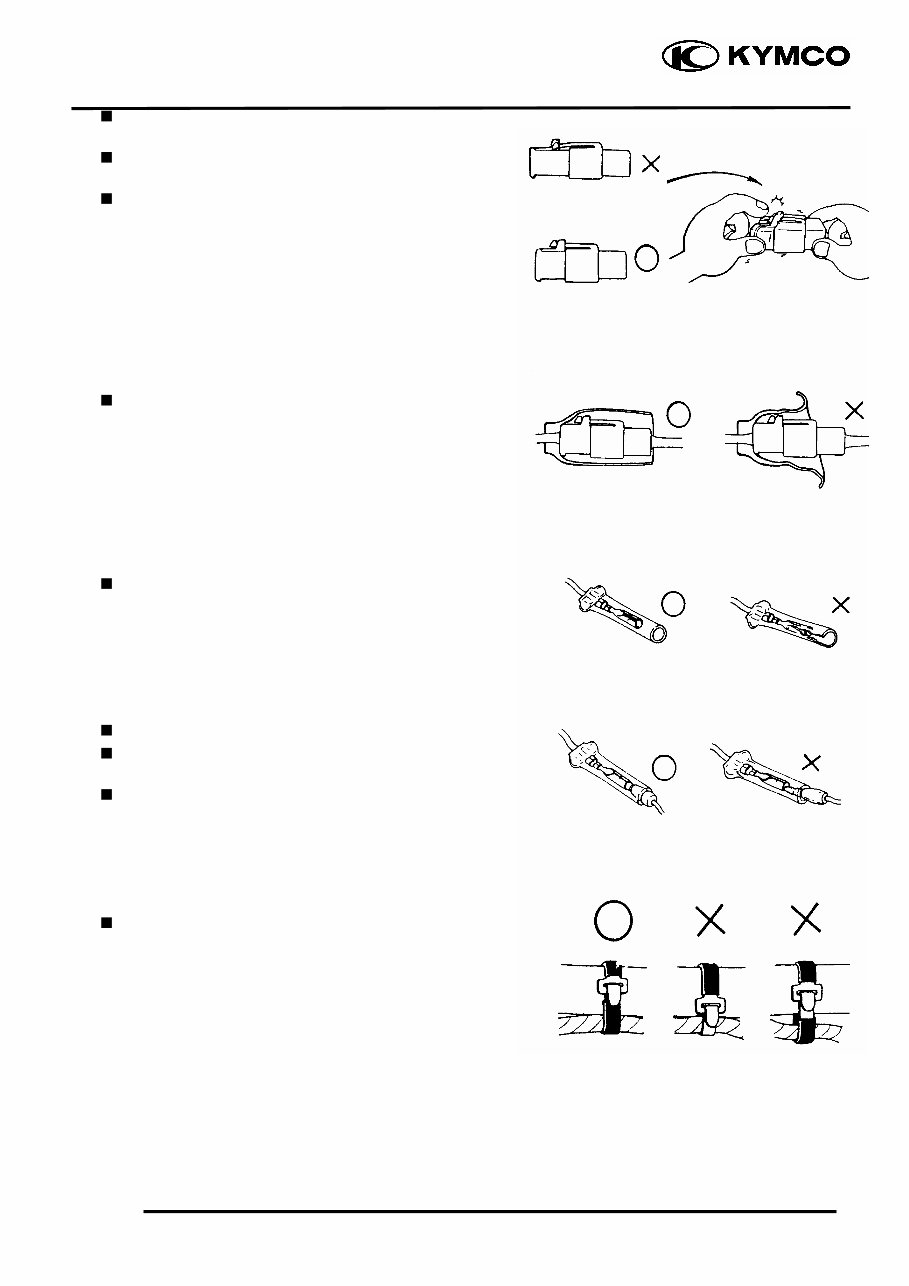 KYMCO