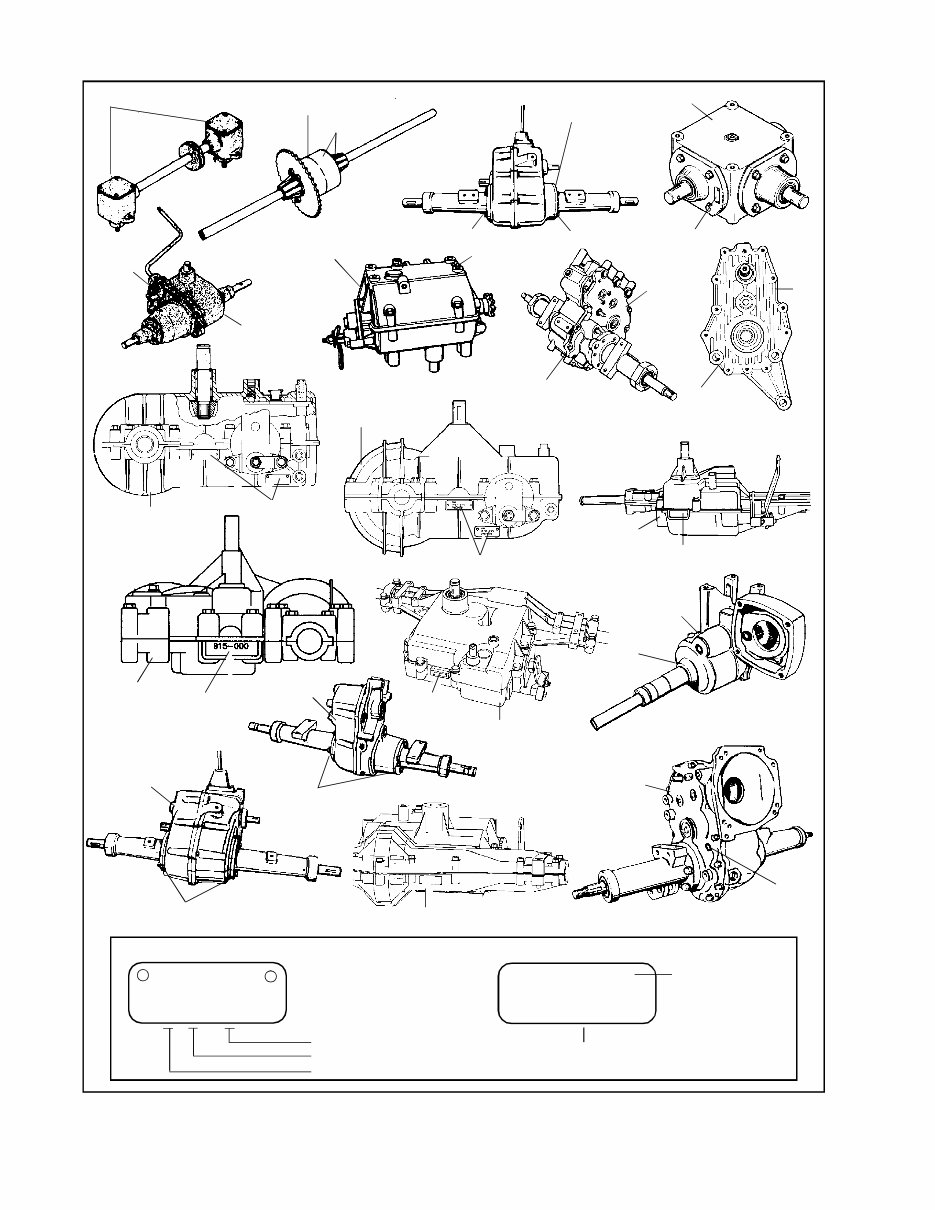 915-000