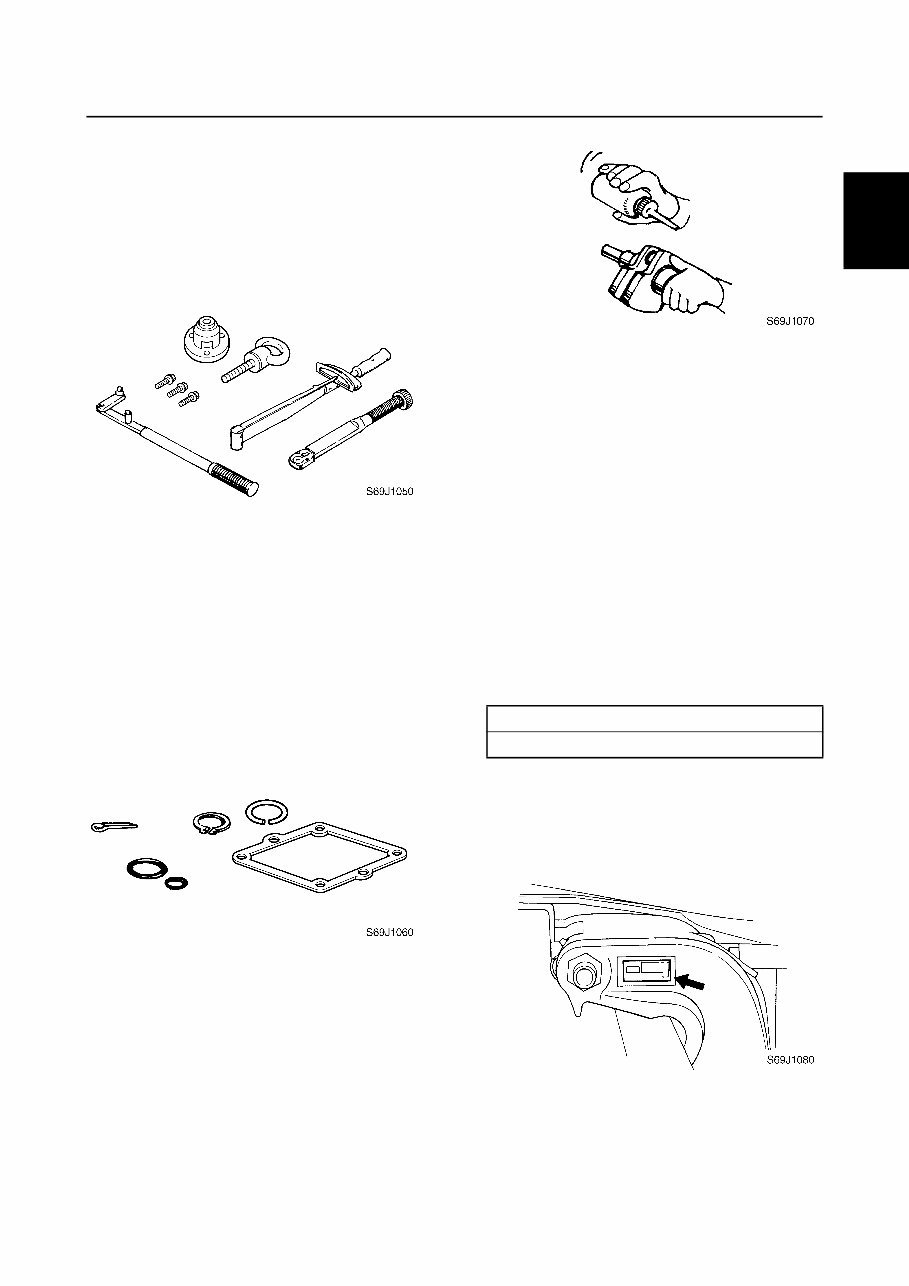 S69J1070

S69J1050

S69J1060

S69J1080