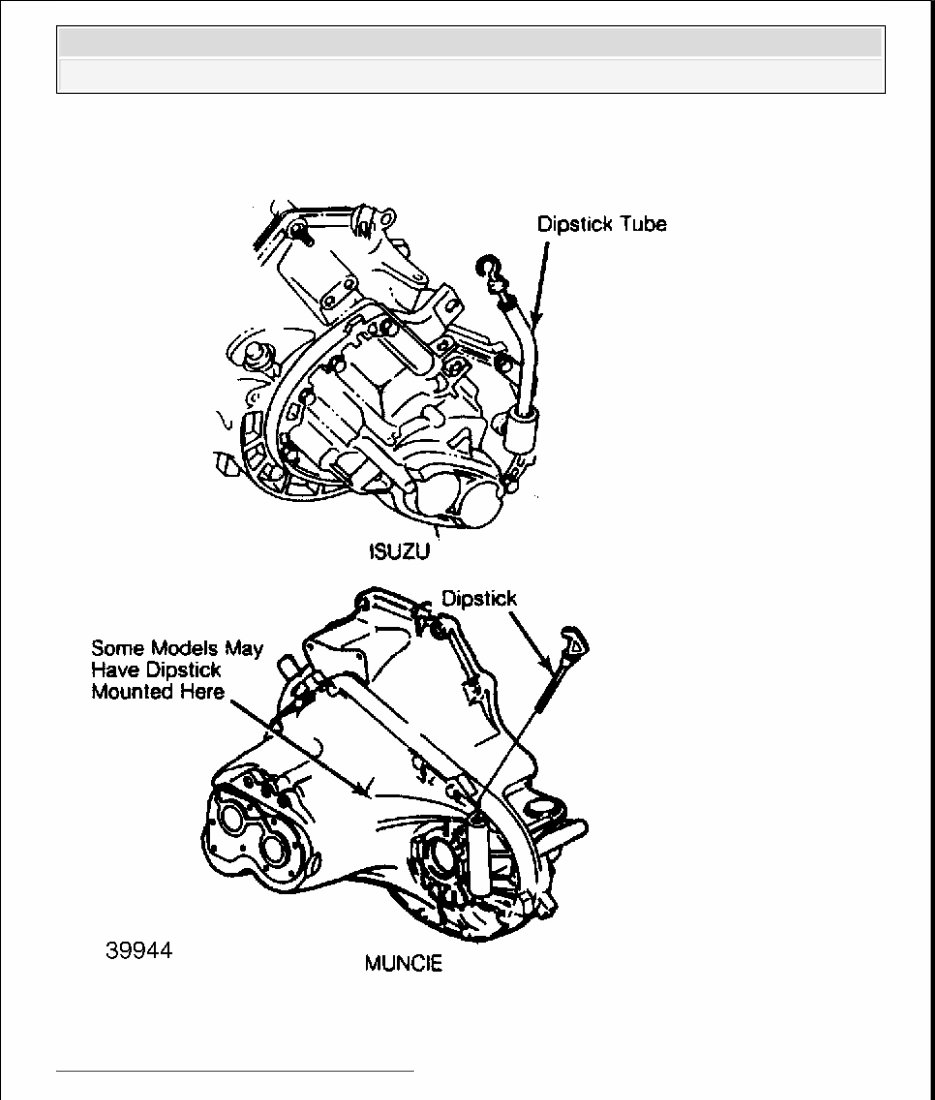 Dipstick Tube

ISUZU

Dipstick

Some Models May Have Dipstick Mounted Here

39944

MUNCIE