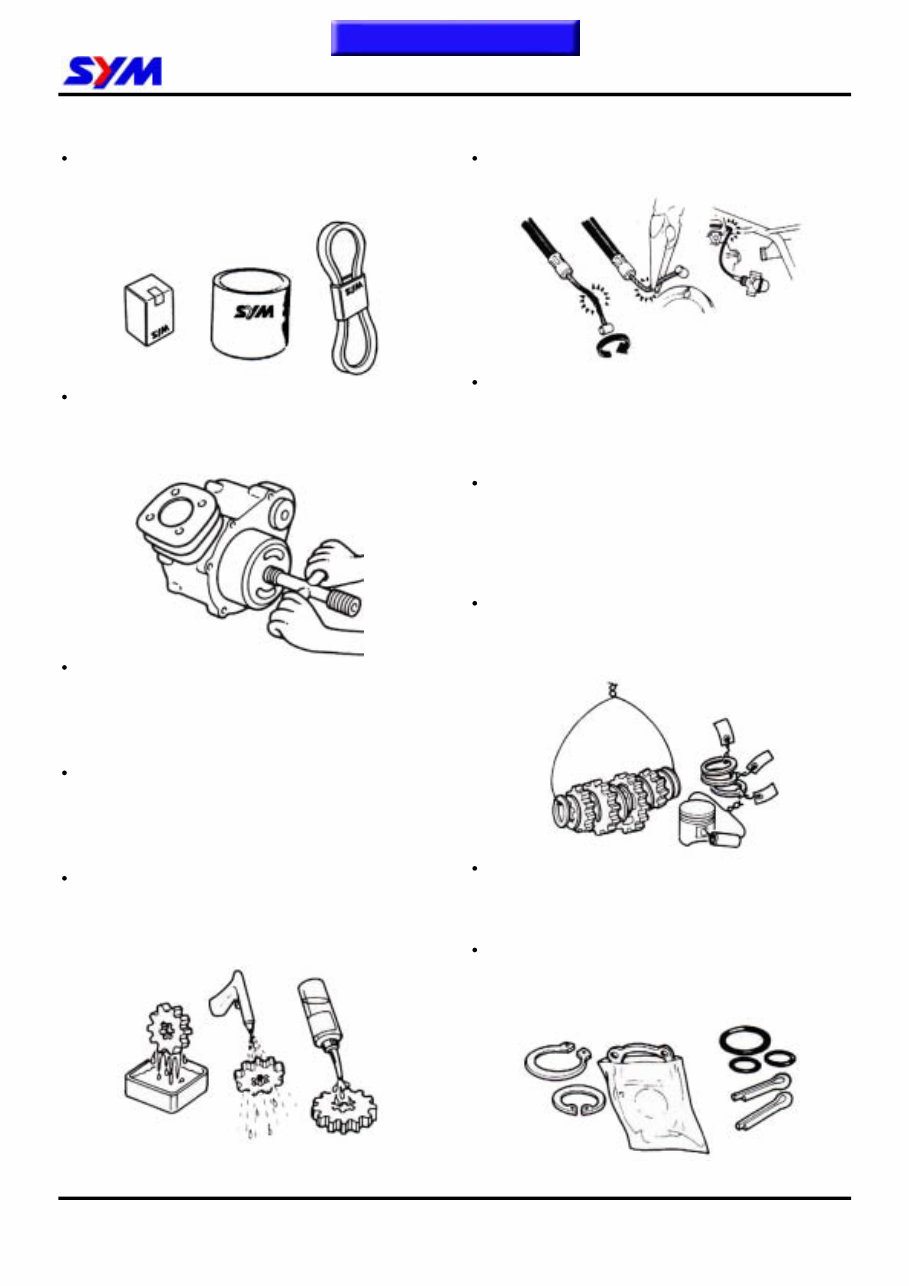 SYM

SYM

SYM

SYM