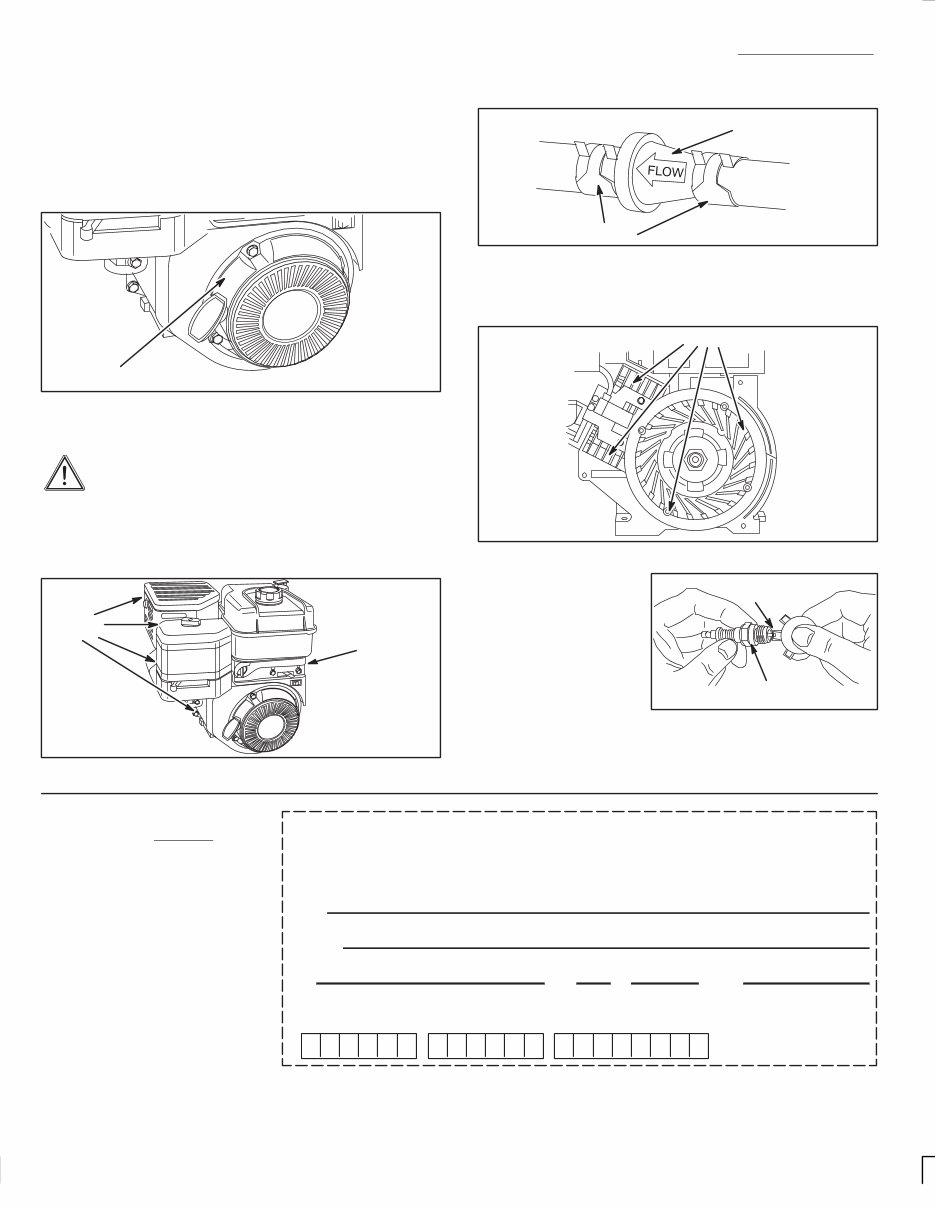 FLOW