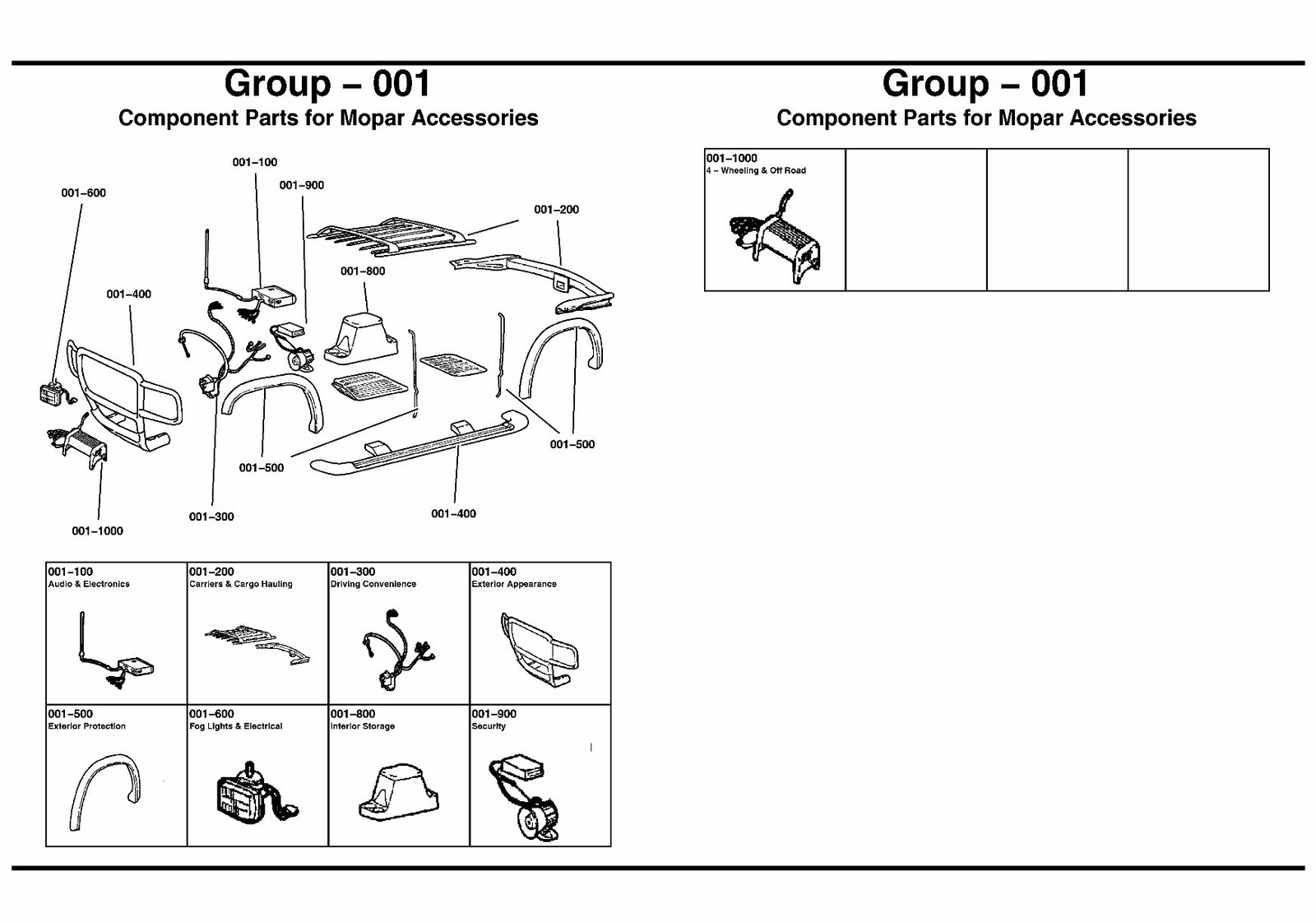 Group – 001
Component Parts for Mopar Accessories

001–100
001–900
001–600
001–200
001–800
001–400
001–500
001–500
001–400
001–300
001–1000

| 001–100 Audio & Electronics | 001–200 Carriers & Cargo Hauling | 001–300 Driving Convenience | 001–400 Exterior Appearance |
|---|---|---|---|
| 001–500 Exterior Protection | 001–600 Fog Lights & Electrical | 001–800 Interior Storage | 001–900 Security |

Group – 001
Component Parts for Mopar Accessories

| 001–1000 4 – Wheeling & Off Road | | | |
|---|---|---|---|