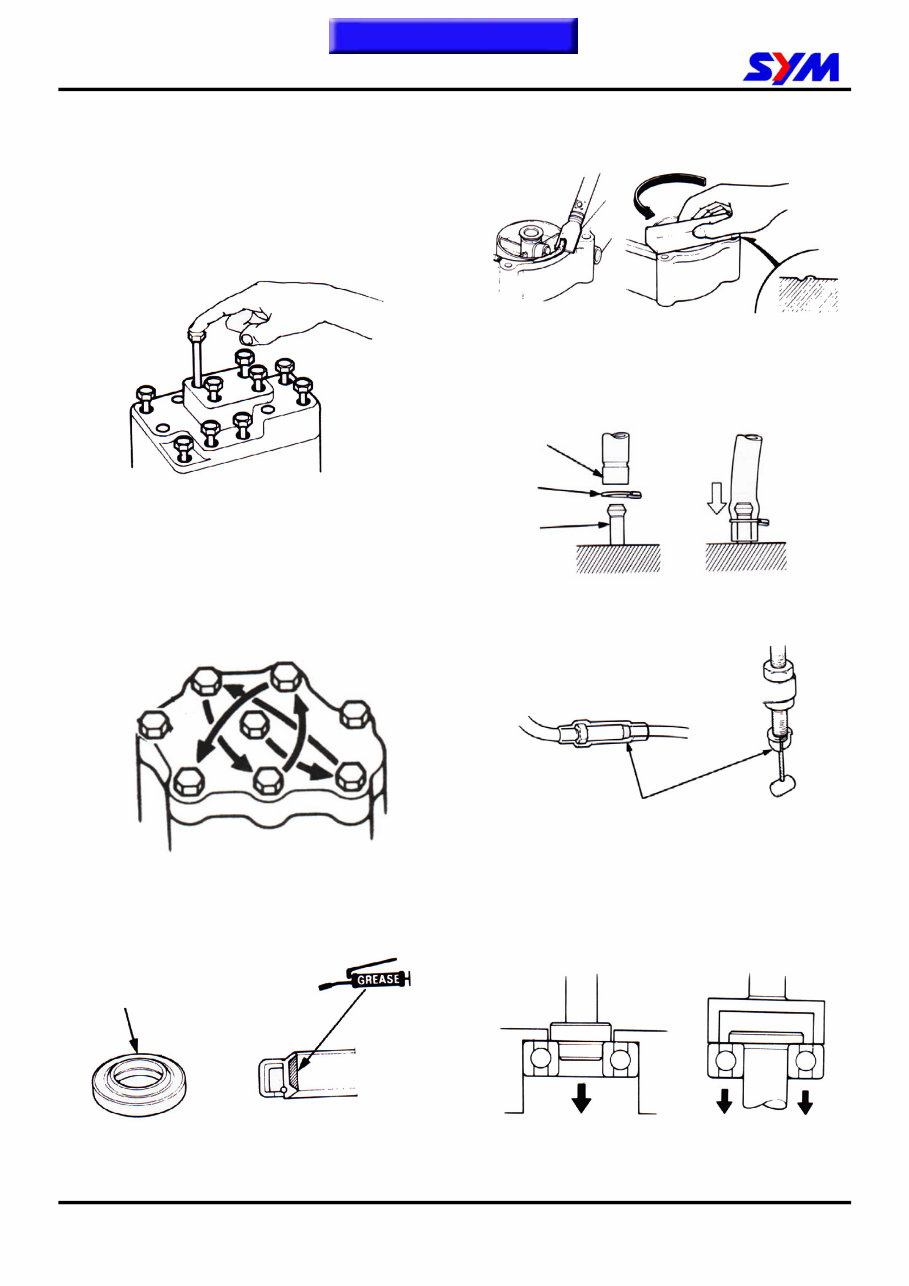 SYM

GREASE