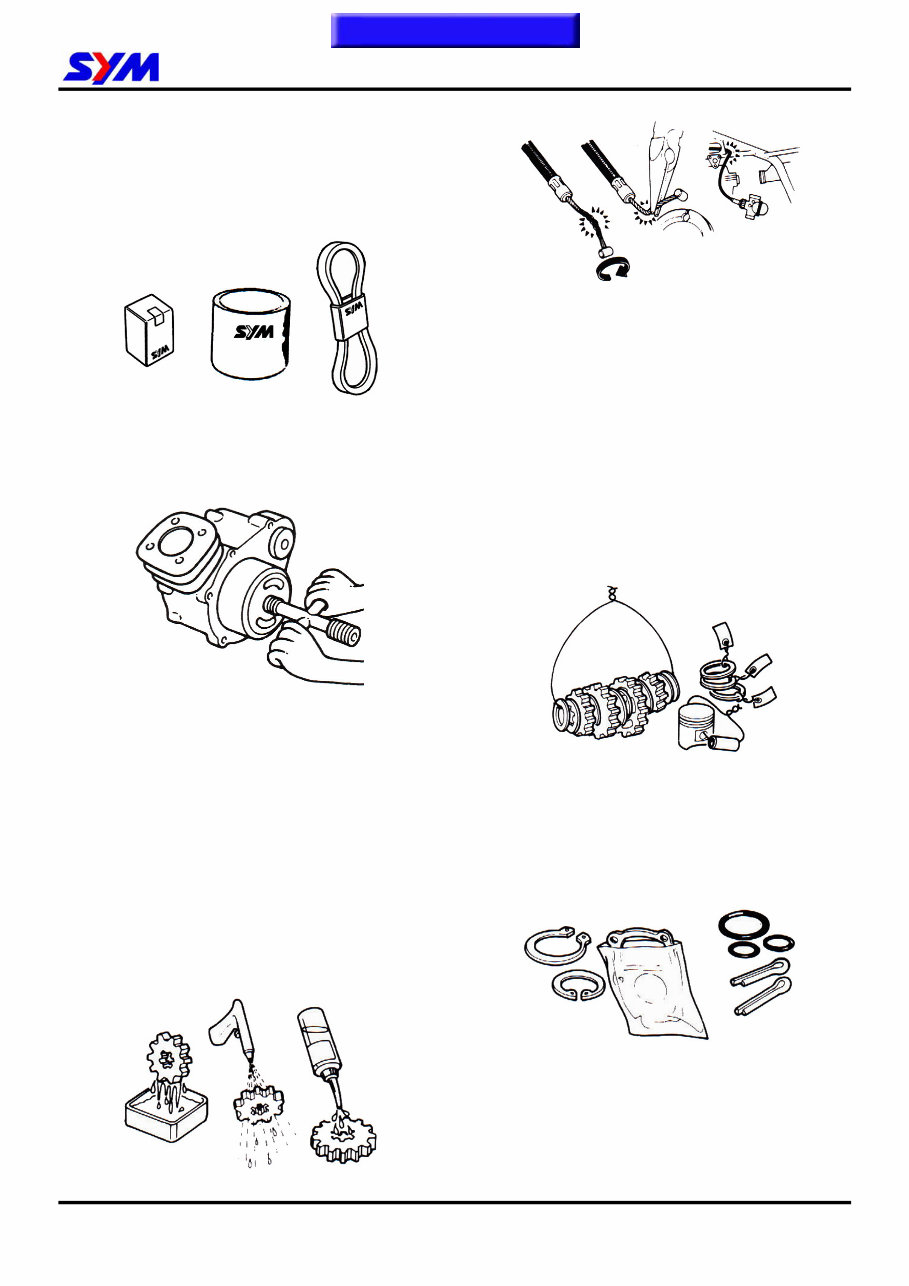 SYM

SYM

SYM

SYM