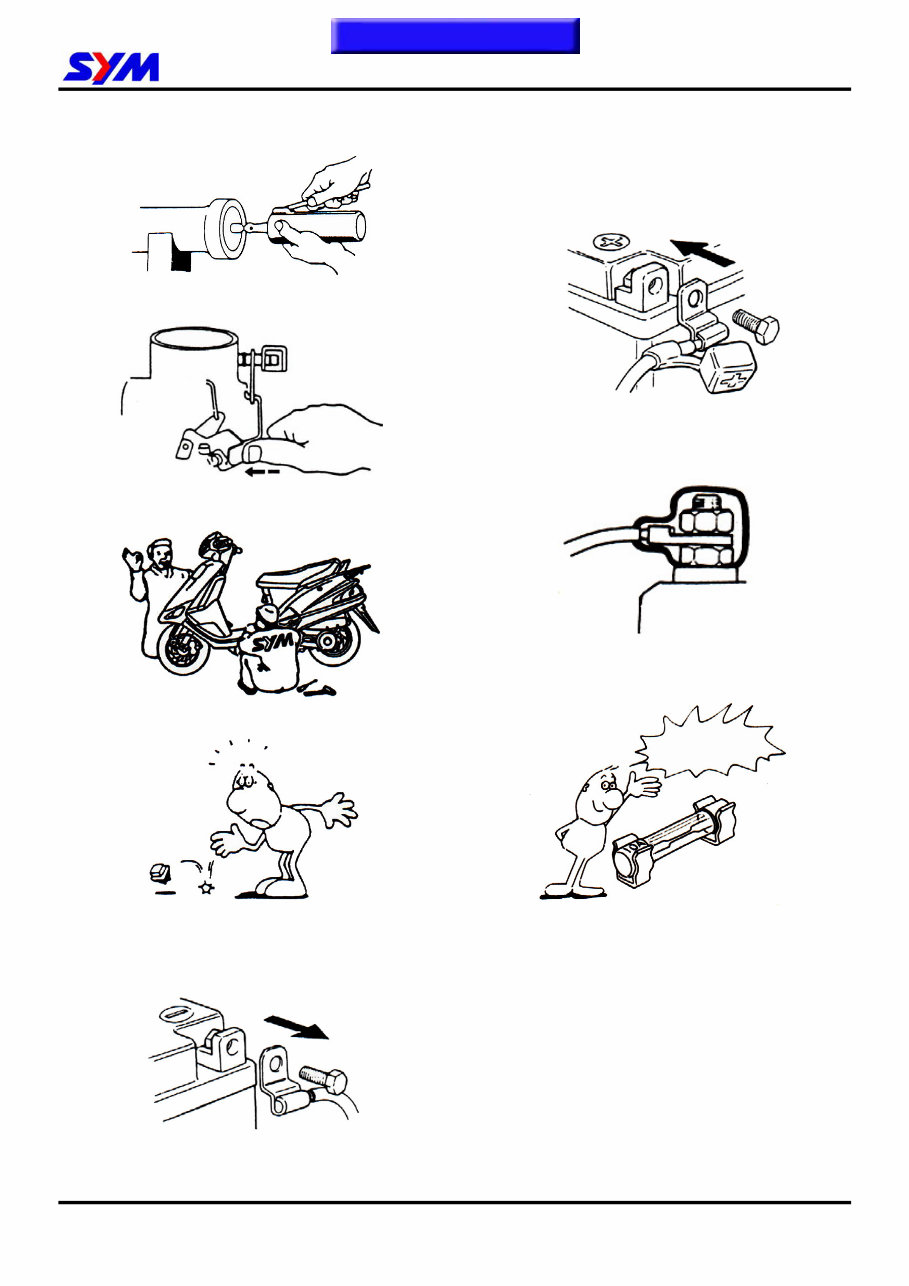 SYM

SYM