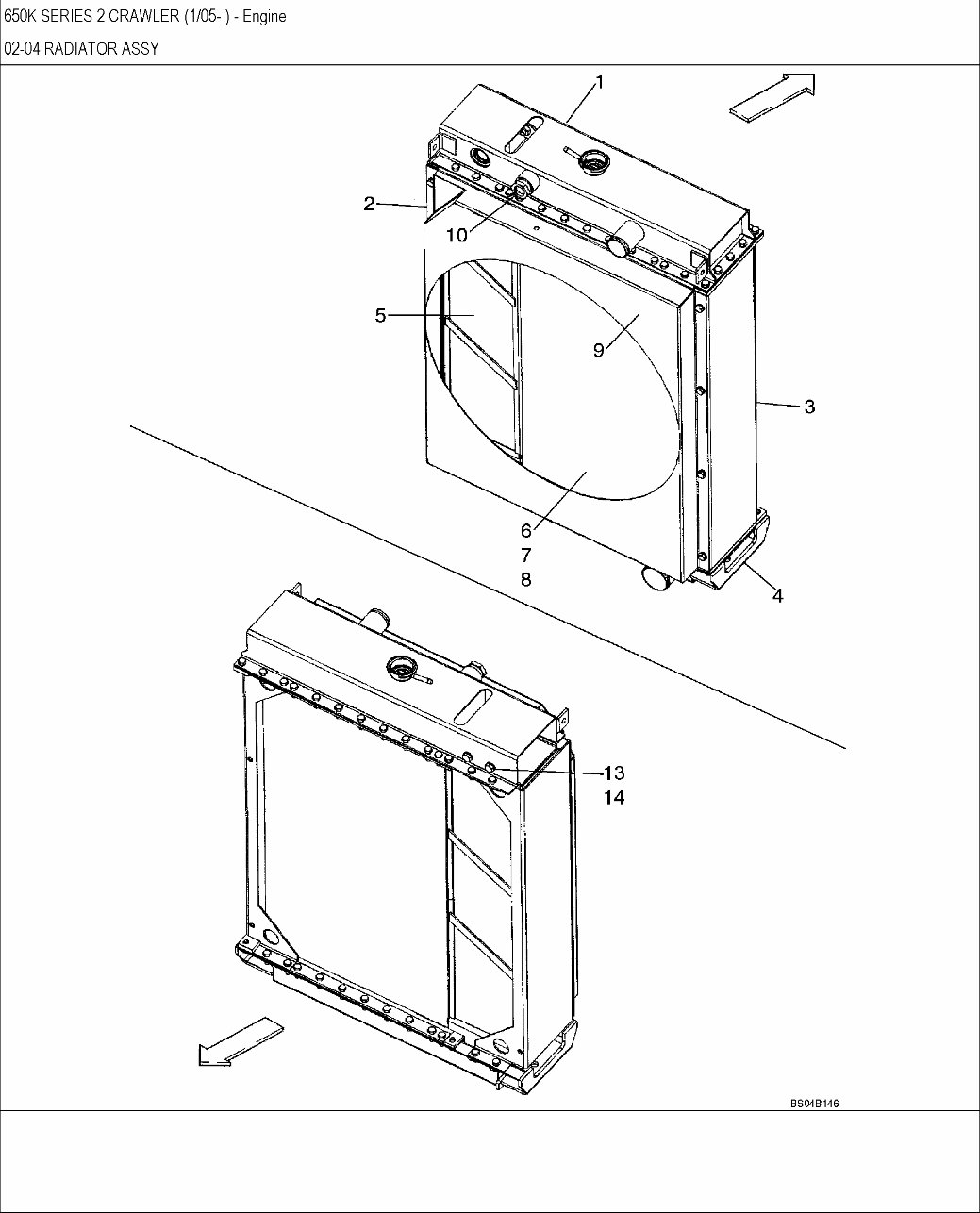 650K SERIES 2 CRAWLER (1/05- ) - Engine

02-04 RADIATOR ASSY

1
2
10
5
9
3
6
7
8
4
13
14

BS04B146