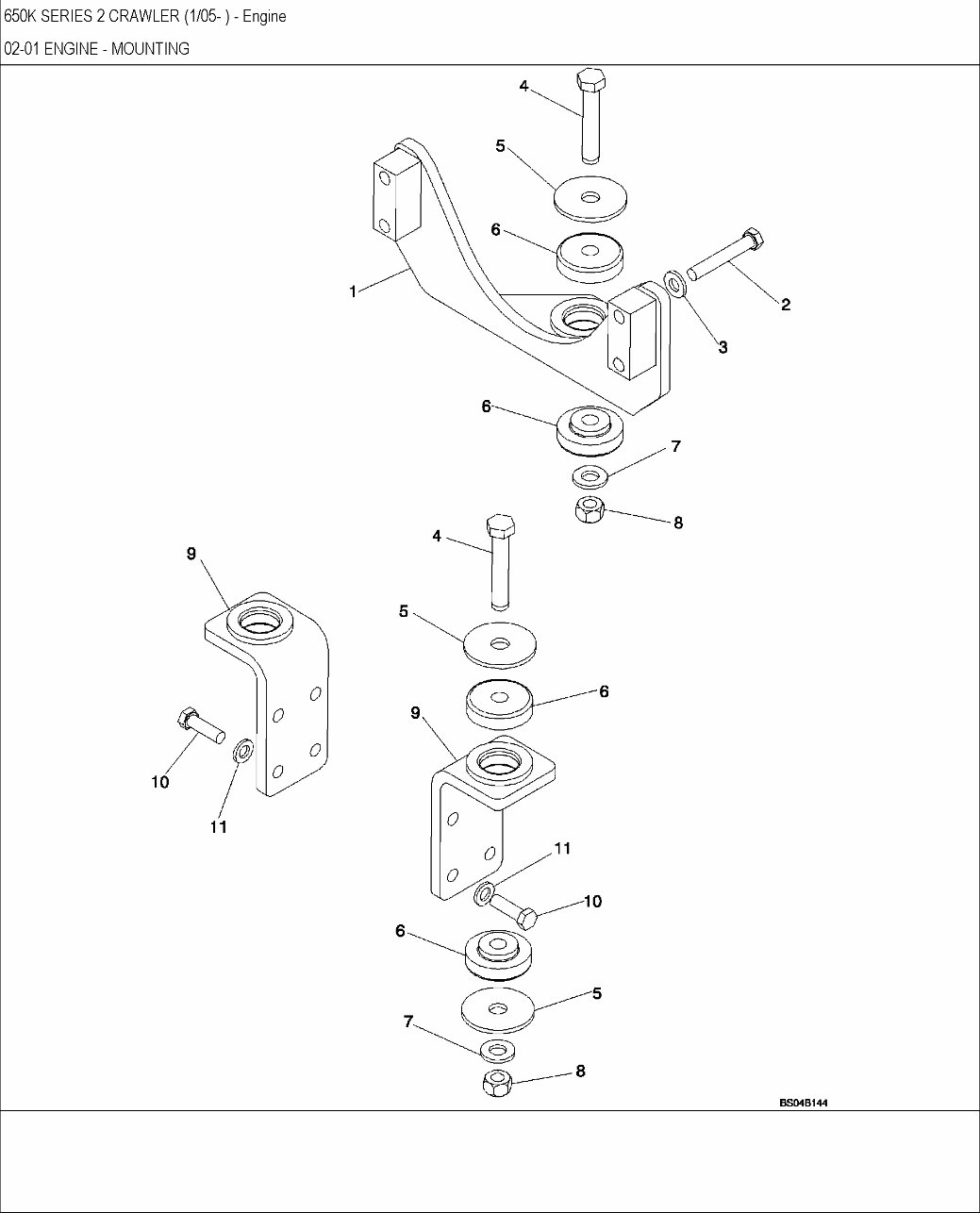 650K SERIES 2 CRAWLER (1/05- ) - Engine

02-01 ENGINE - MOUNTING

4
5
6
1
2
3
6
7
8
4
9
5
6
9
10
11
11
10
6
5
7
8

BS04B144