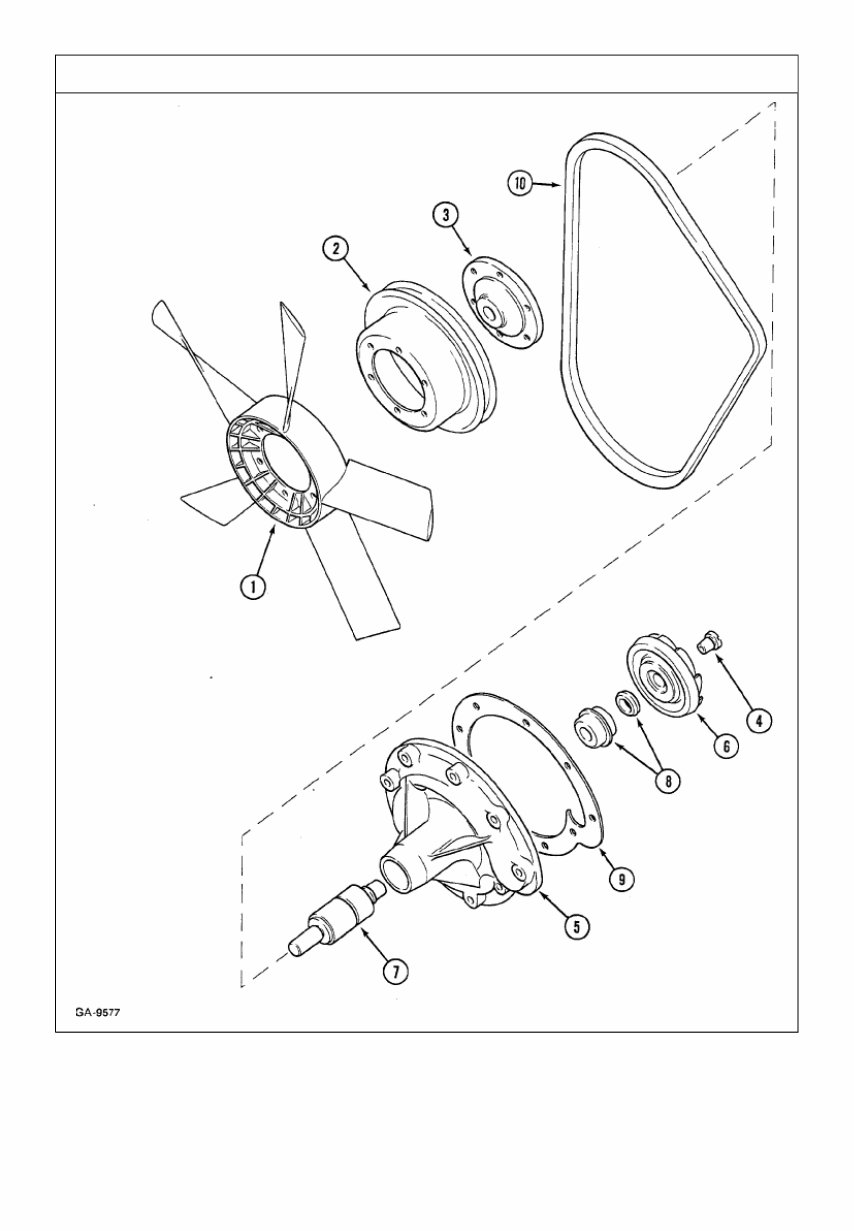 10
3
2
1
4
6
8
9
5
7
GA-9577