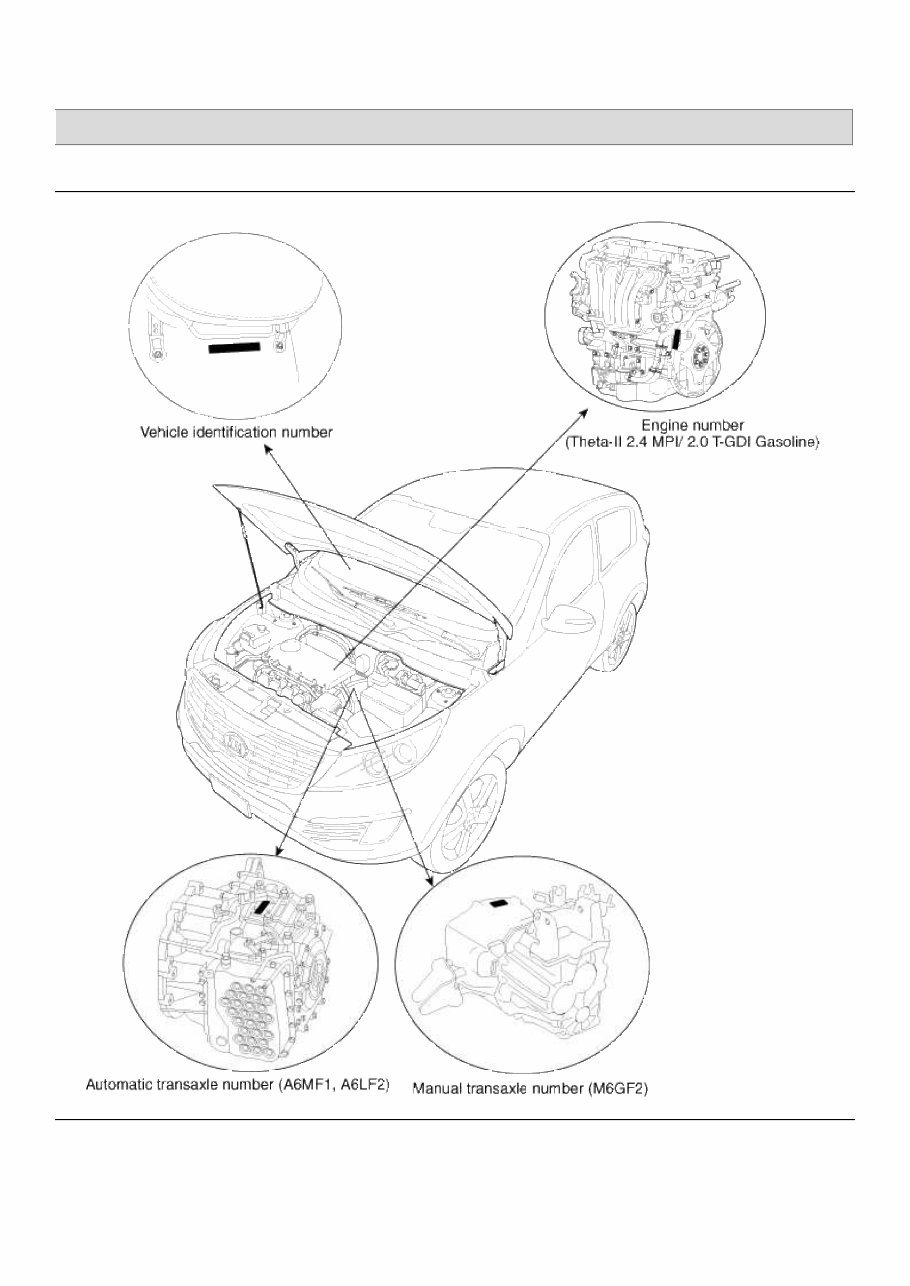 Vehicle identification number

Engine number
(Theta-II 2.4 MPI/ 2.0 T-GDI Gasoline)

Automatic transaxle number (A6MF1, A6LF2)

Manual transaxle number (M6GF2)