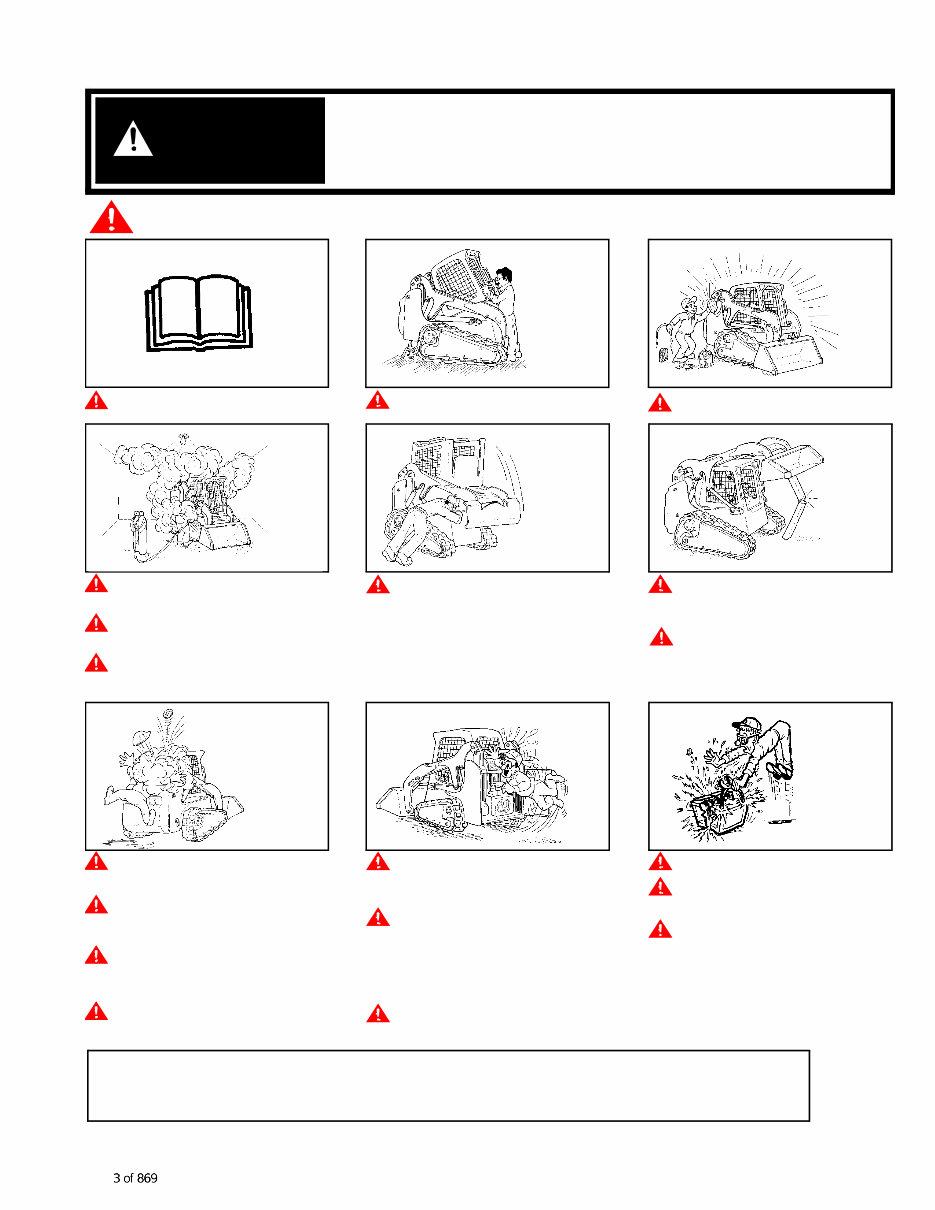 3 of 869