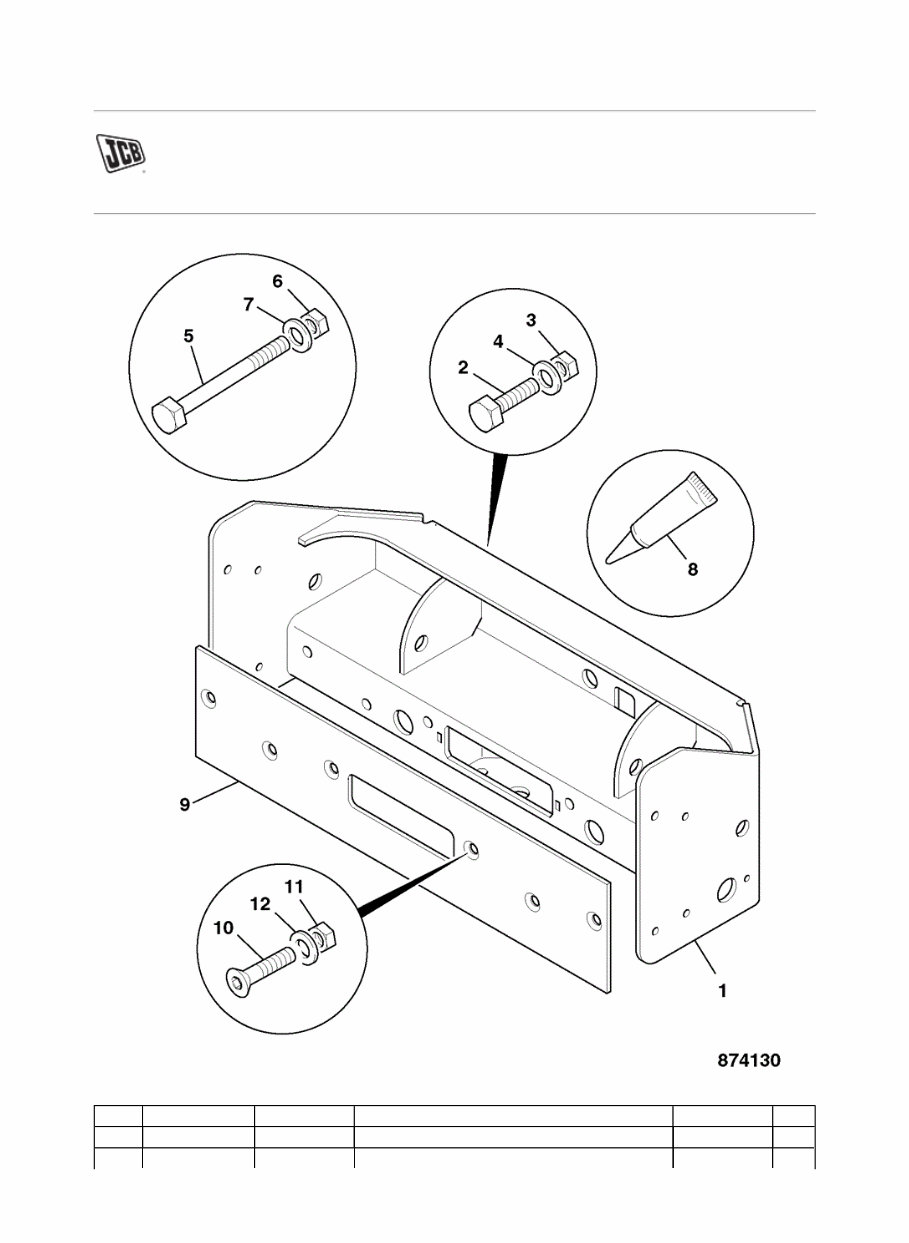 JCB

6
7
5
3
4
2
8
9
11
12
10
1

874130