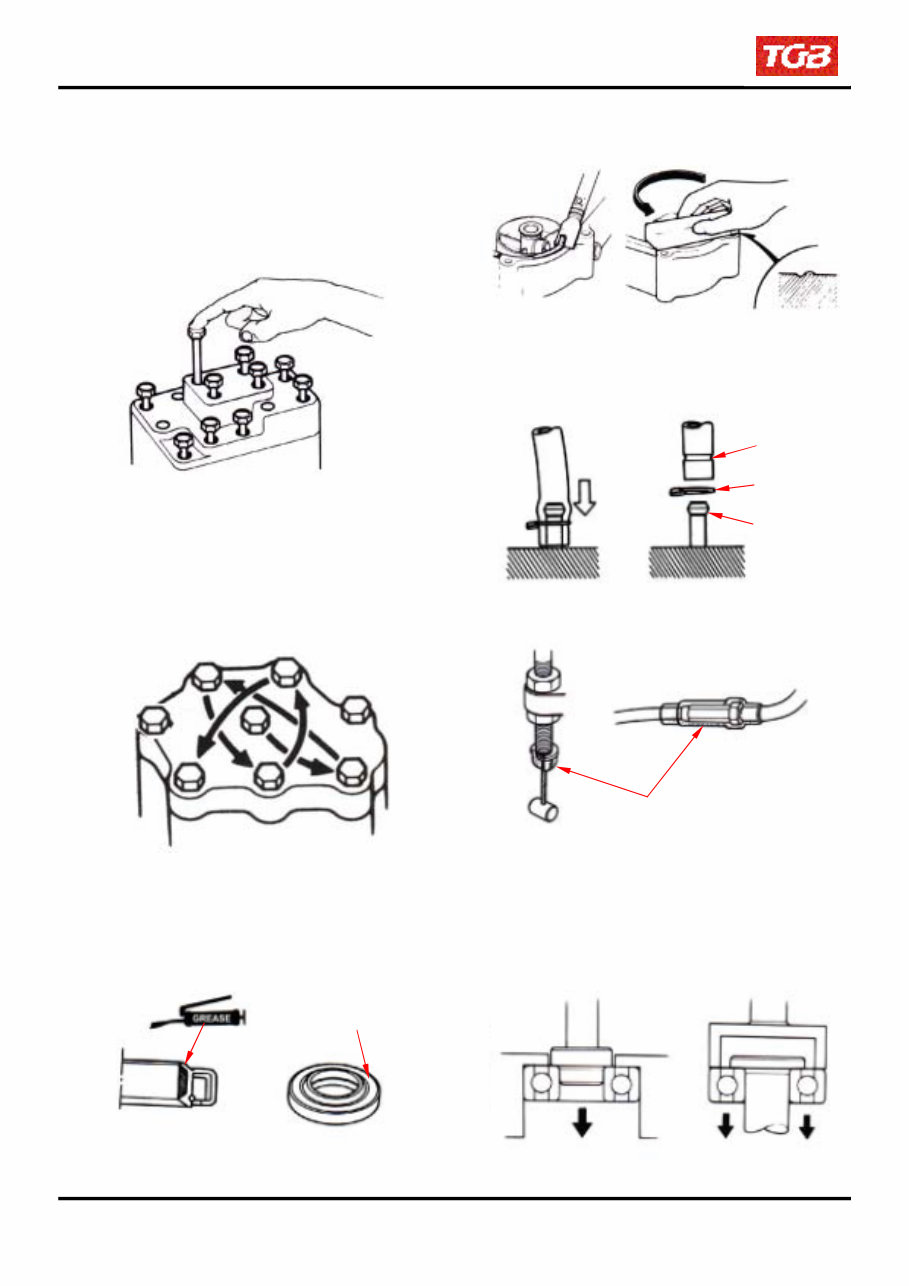 TGB

GREASE