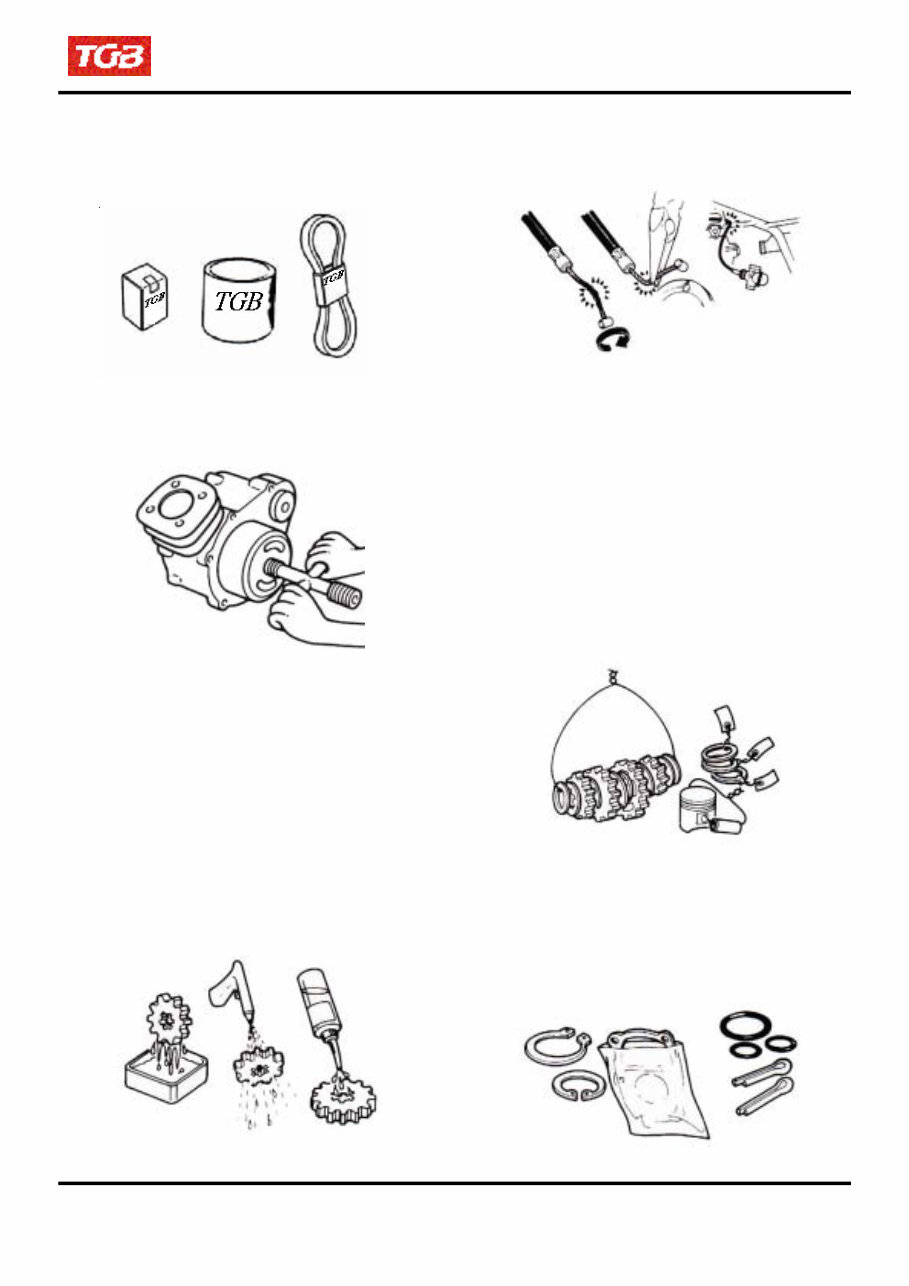 TGB

TGB
TGB
TGB