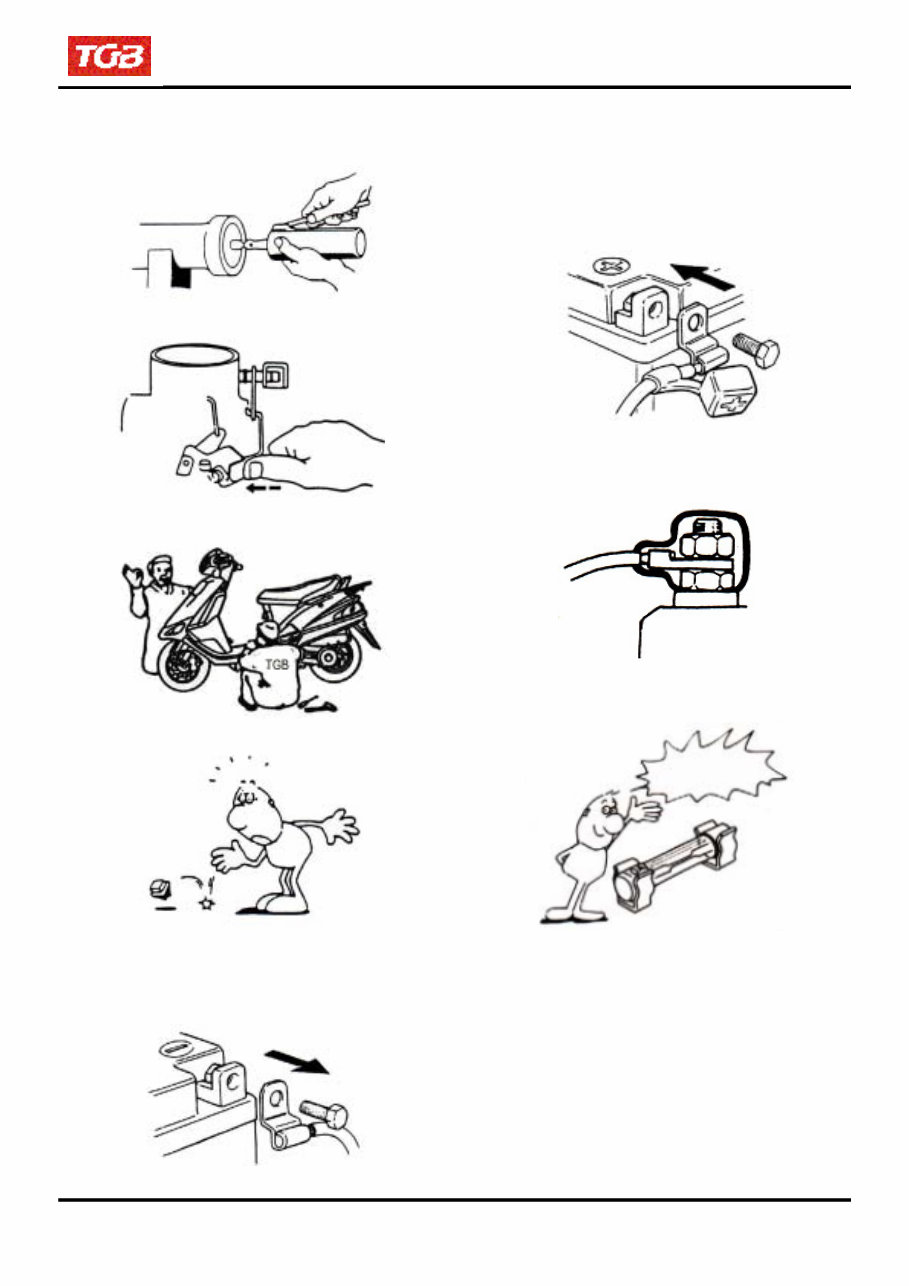 TGB

TGB