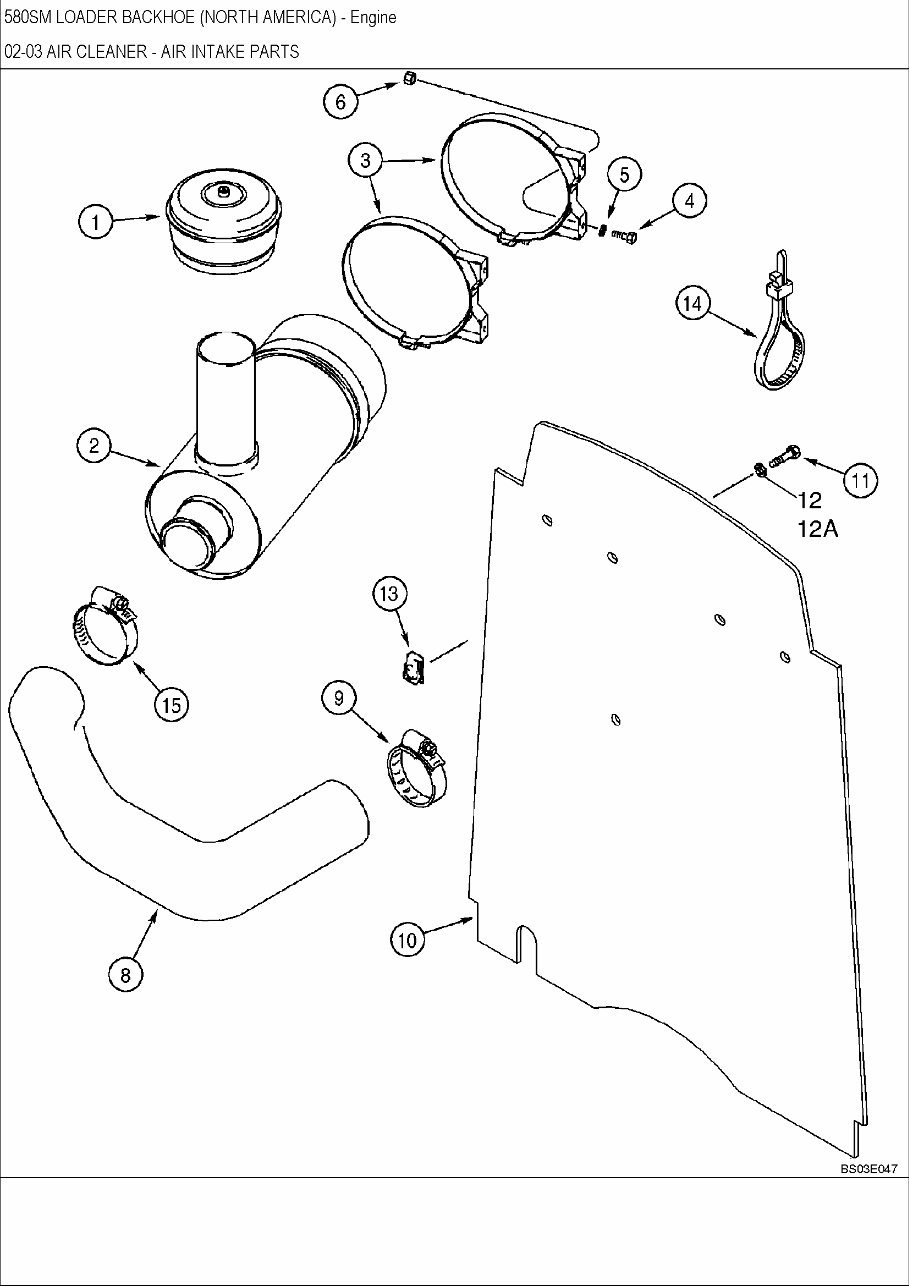 580SM LOADER BACKHOE (NORTH AMERICA) - Engine

02-03 AIR CLEANER - AIR INTAKE PARTS

6
3
5
4
1
14
2
11
12
12A
13
15
9
10
8

BS03E047