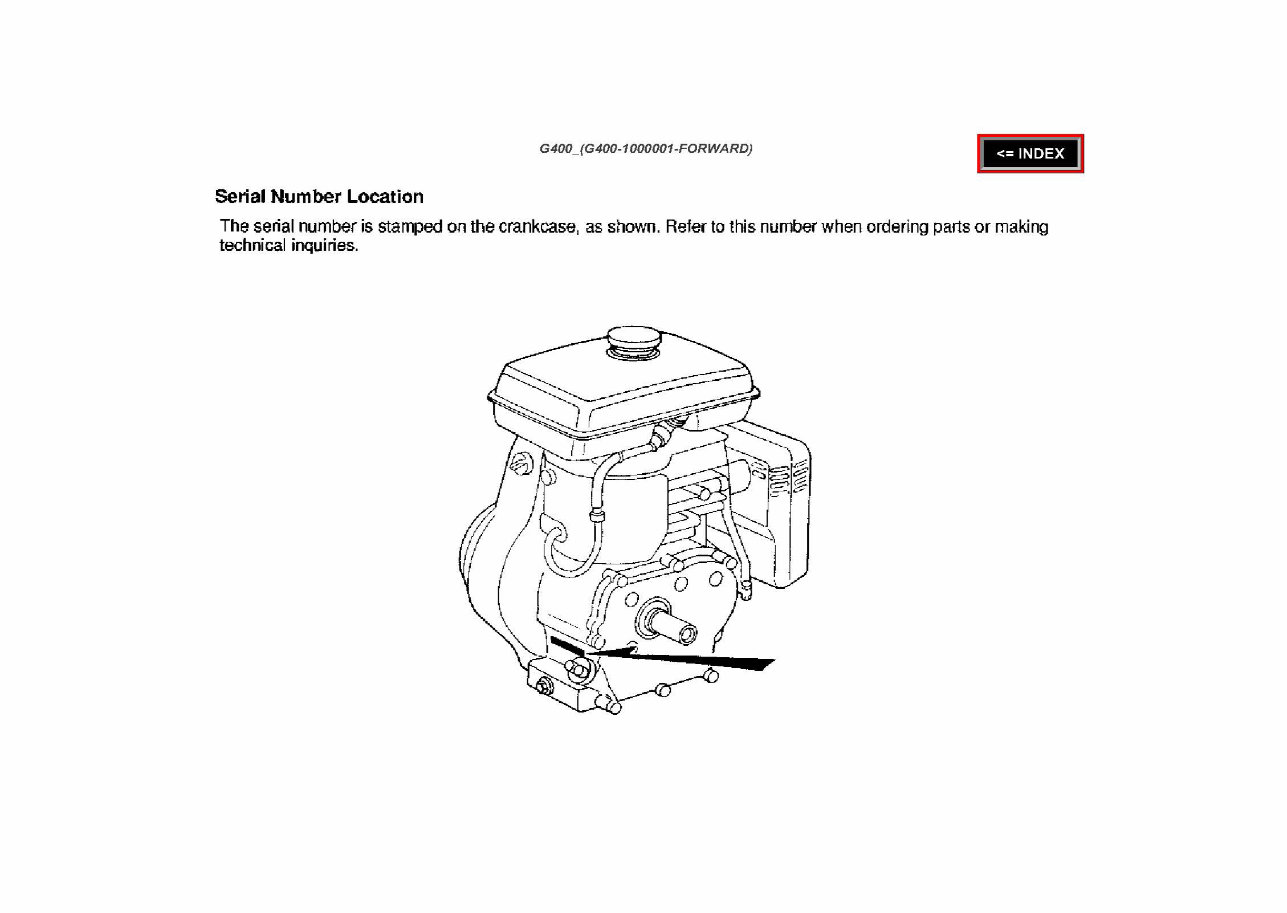 G400_(G400-1000001-FORWARD)

<= INDEX

Serial Number Location

The serial number is stamped on the crankcase, as shown. Refer to this number when ordering parts or making technical inquiries.