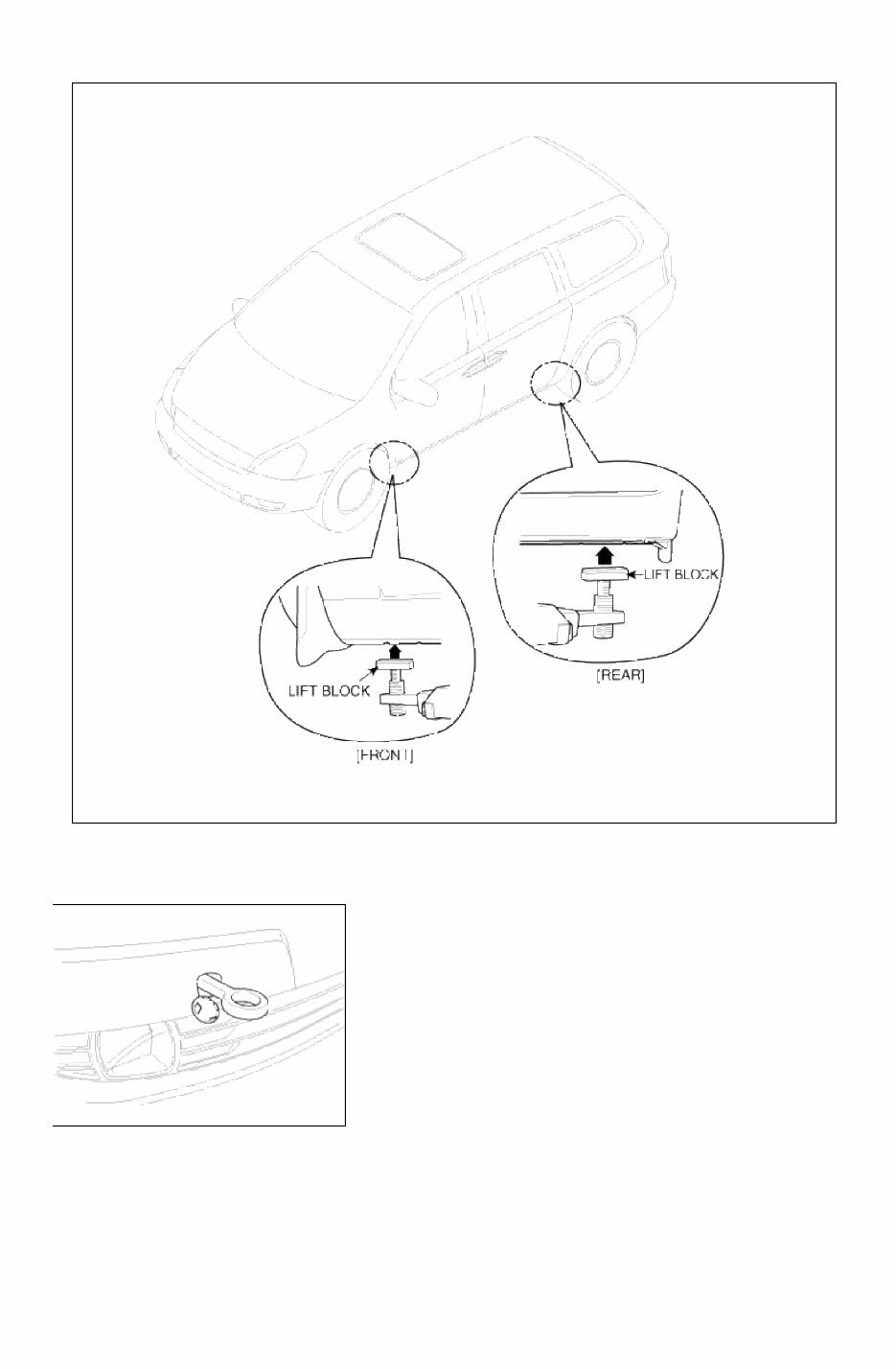 LIFT BLOCK

[REAR]

LIFT BLOCK

[FRONT]