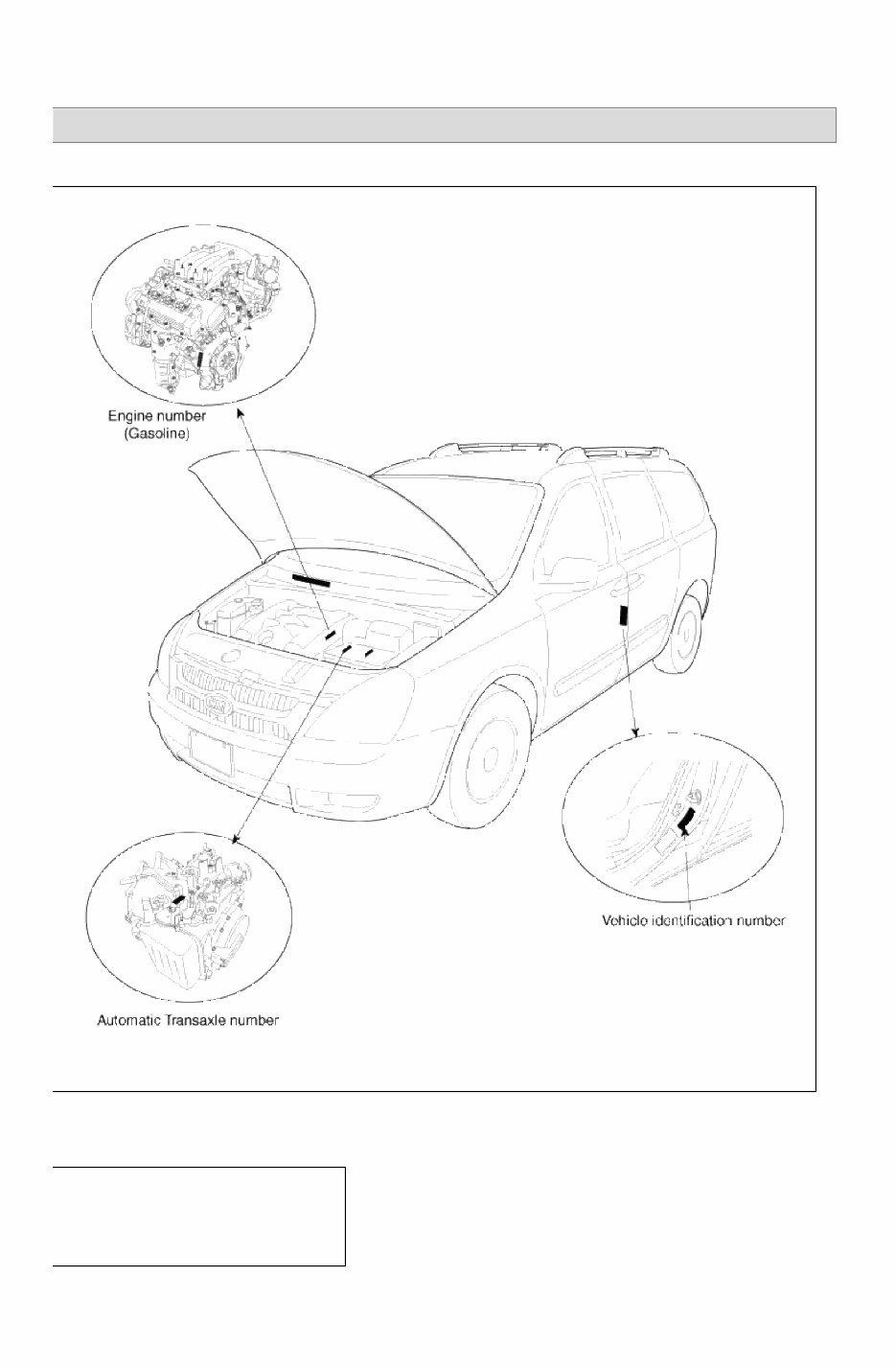 Engine number
(Gasoline)

Vehicle identification number

Automatic Transaxle number