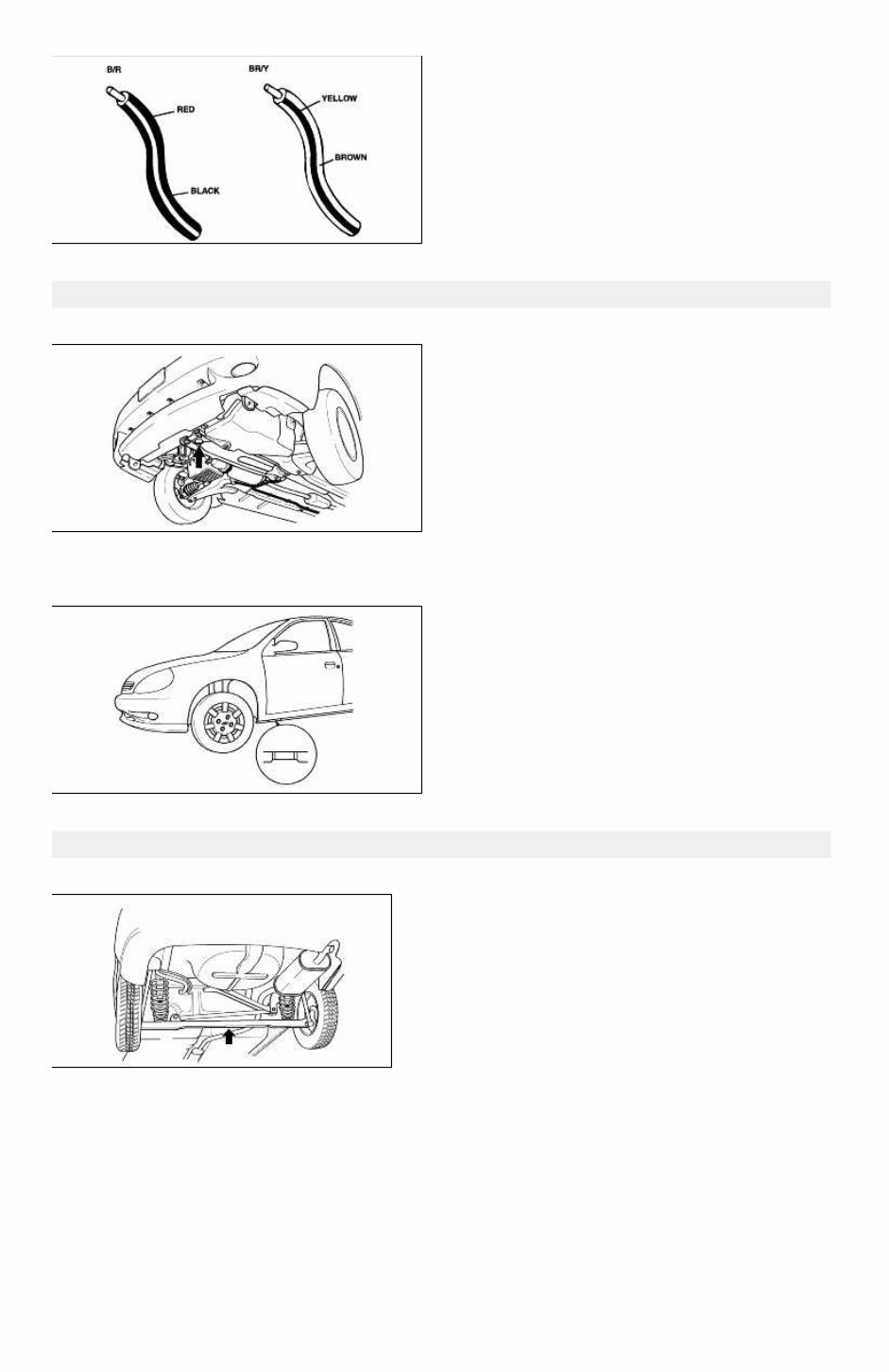 B/R
RED
BLACK
BR/Y
YELLOW
BROWN