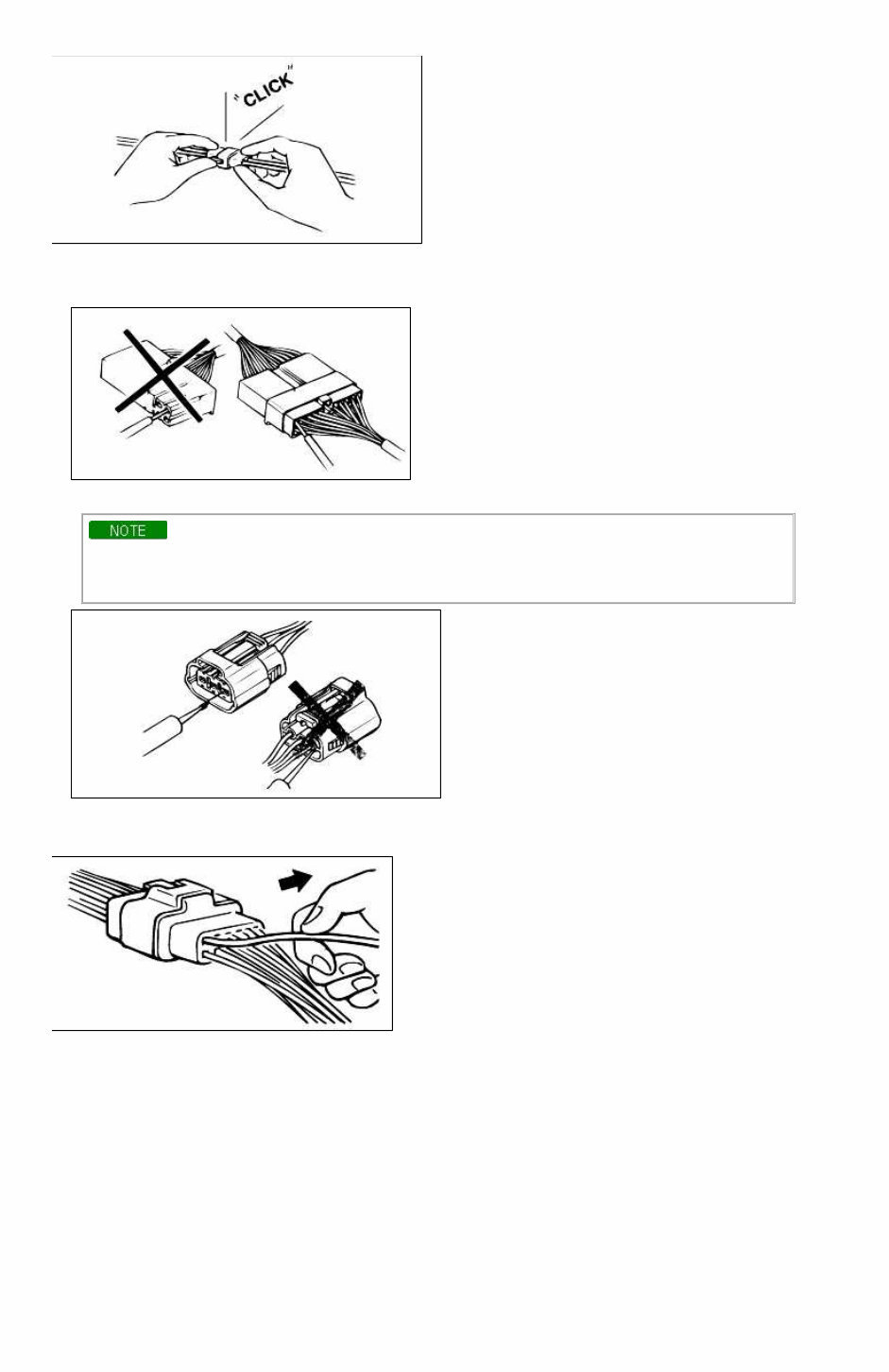 "CLICK"

NOTE