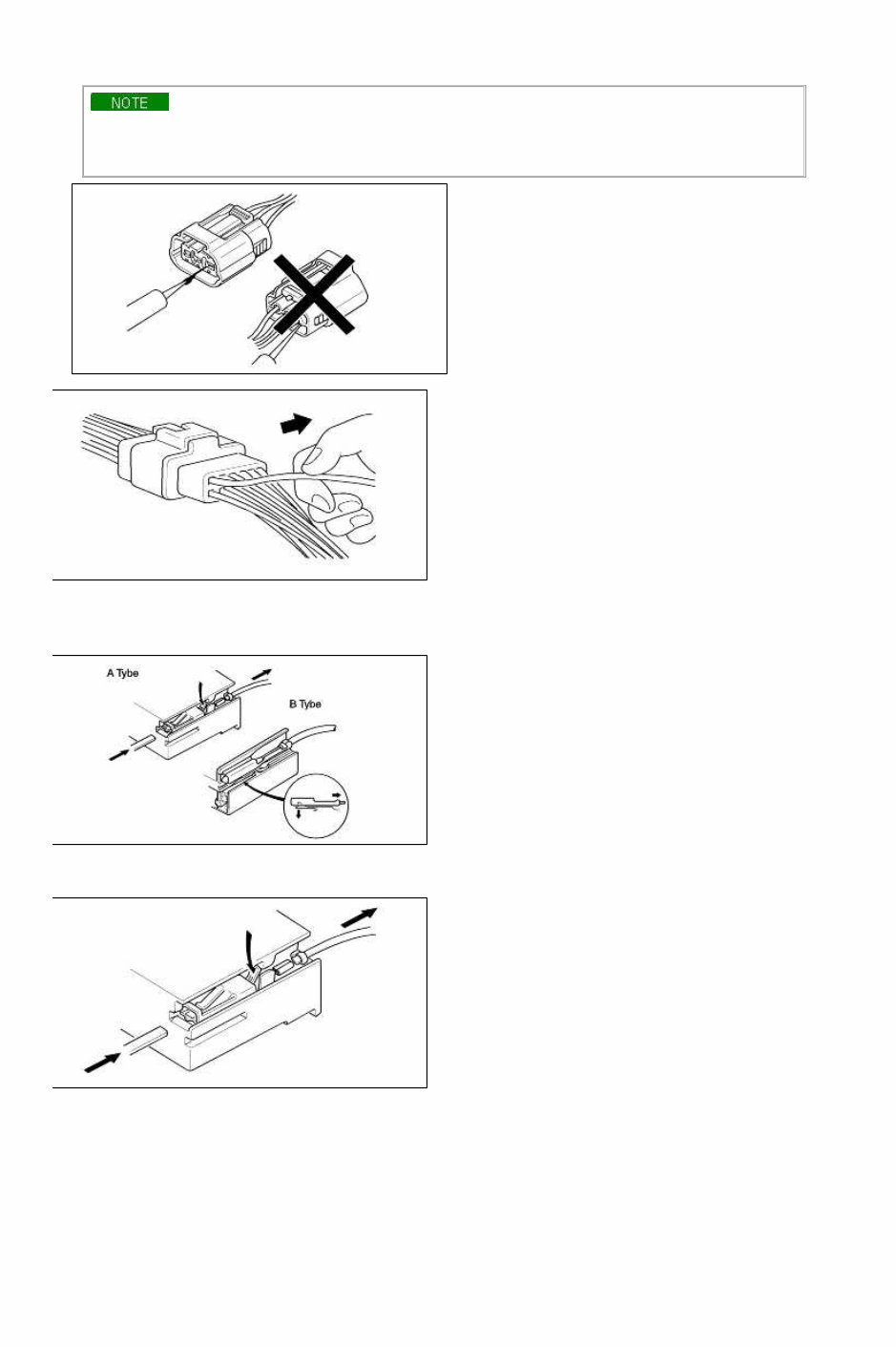 NOTE

A Tybe

B Tybe