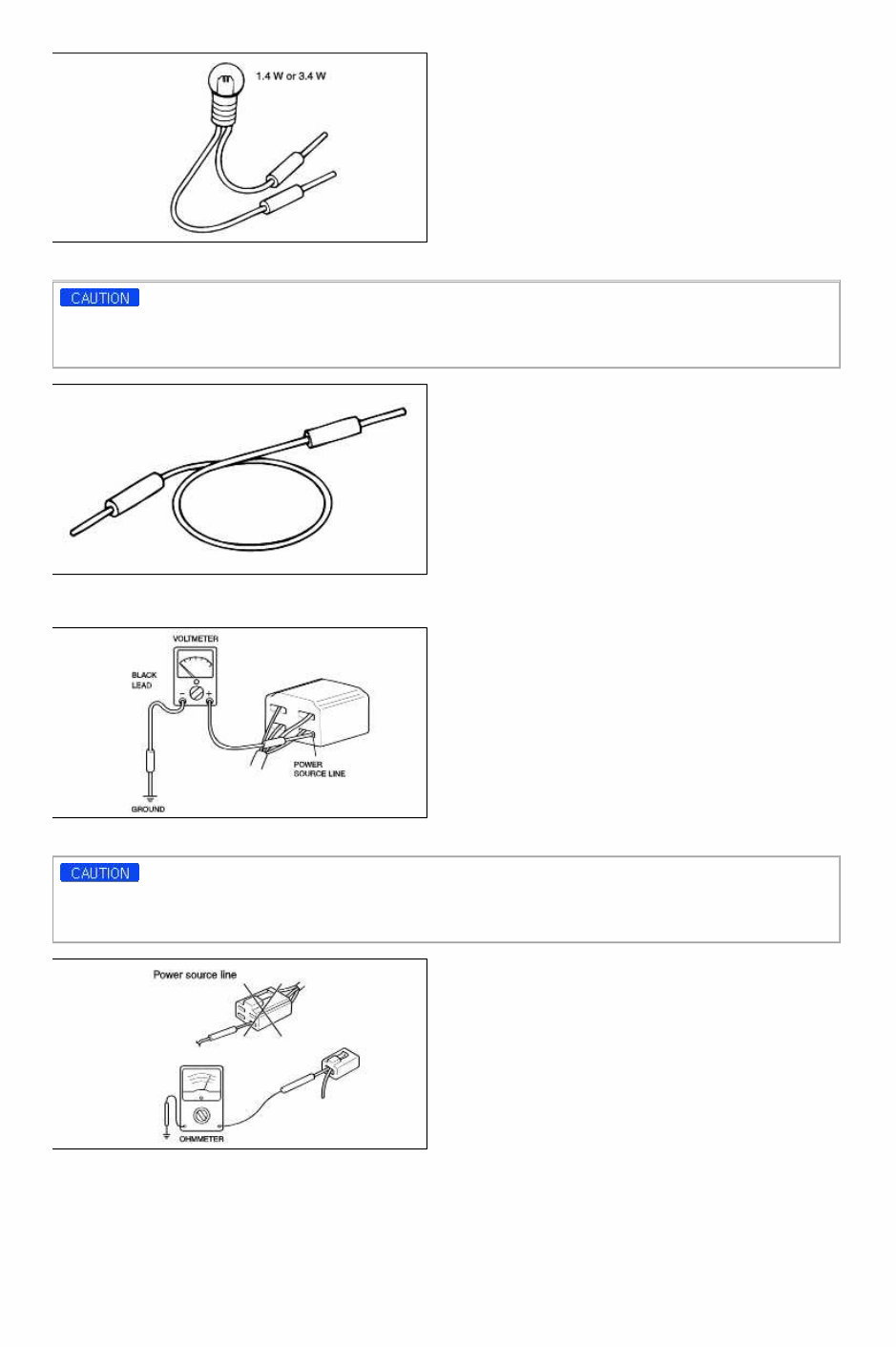 1.4 W or 3.4 W

CAUTION

VOLTMETER

BLACK LEAD

POWER SOURCE LINE

GROUND

CAUTION

Power source line

OHMMETER