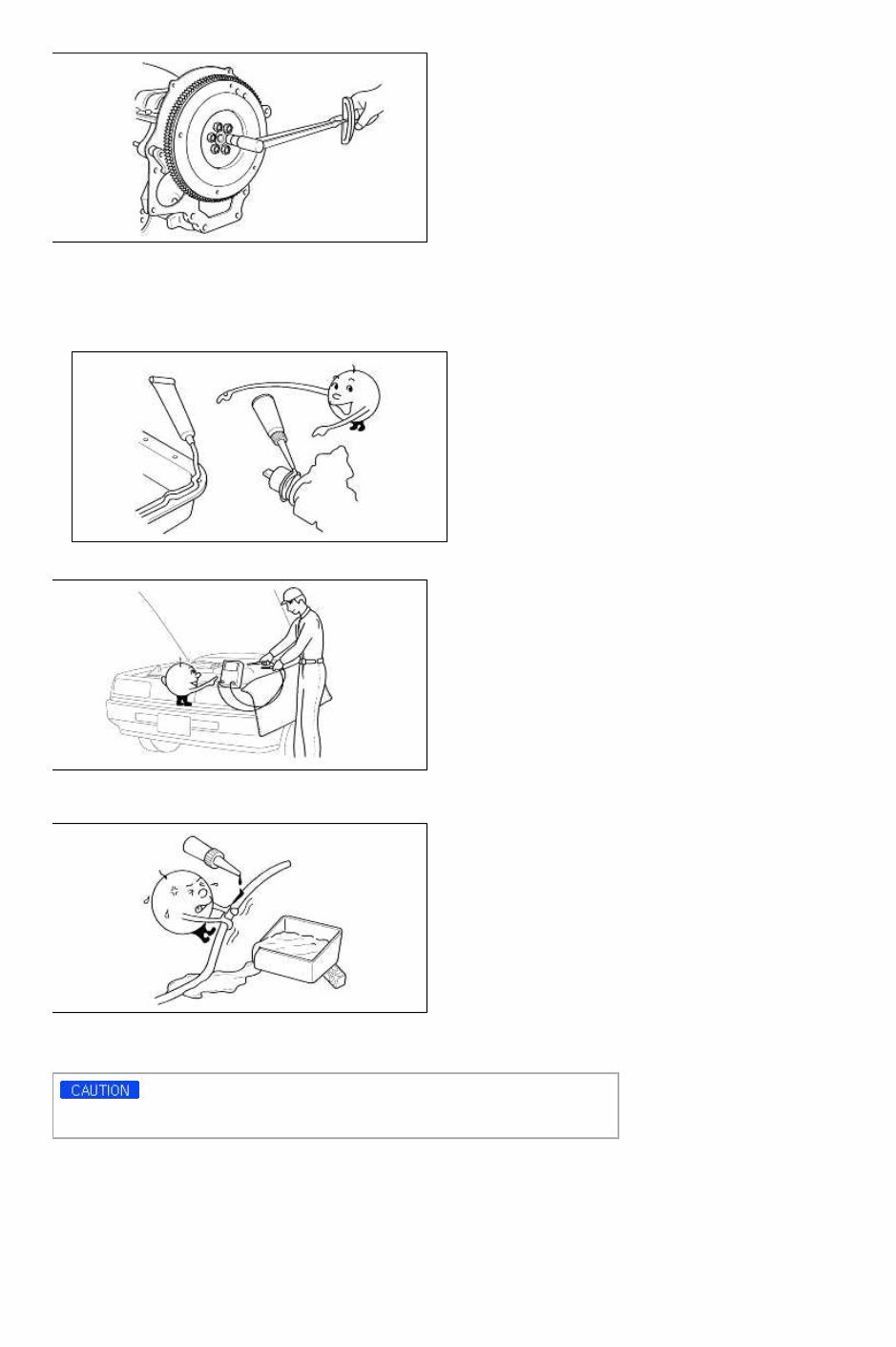 CAUTION