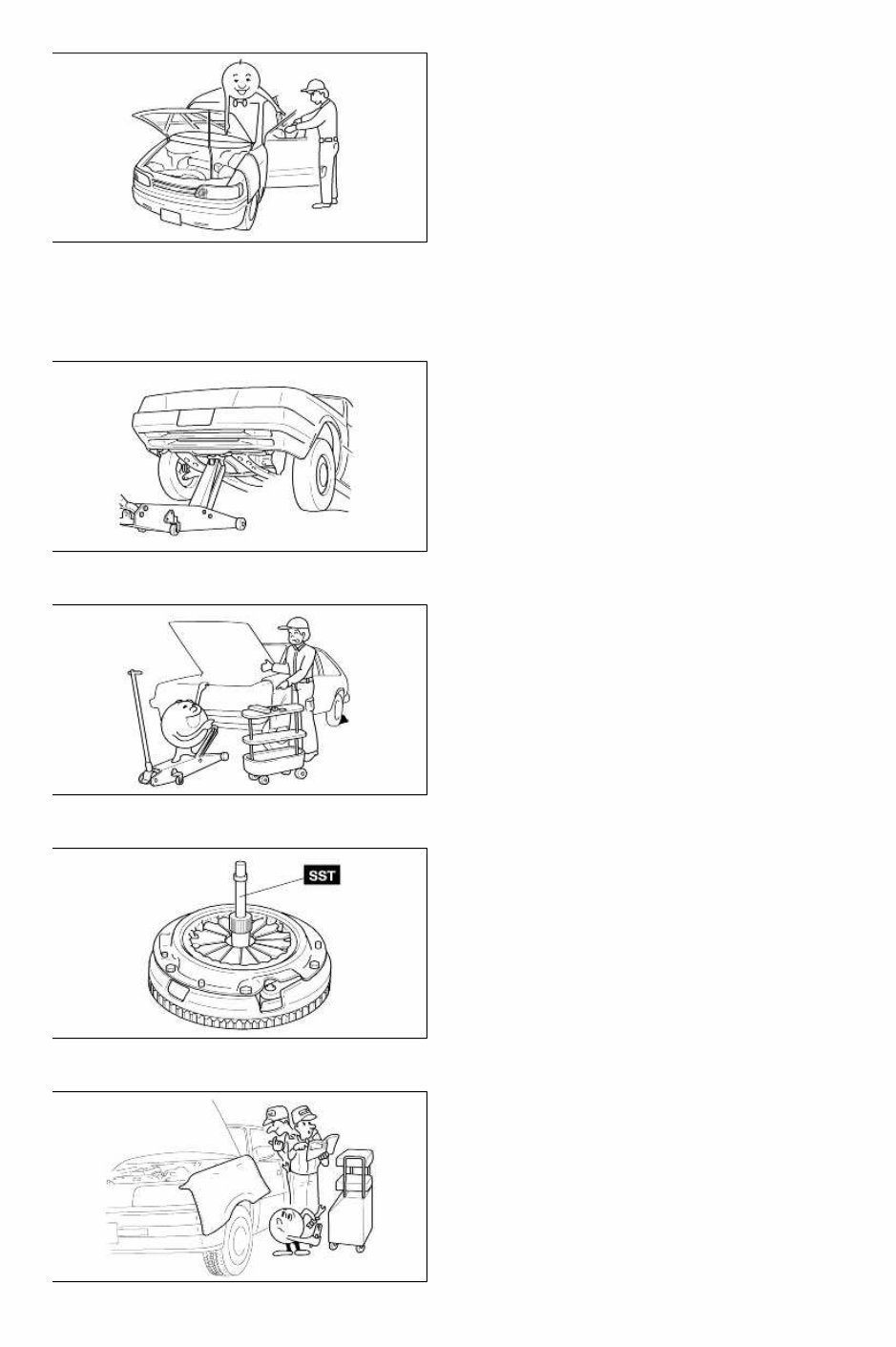 SST