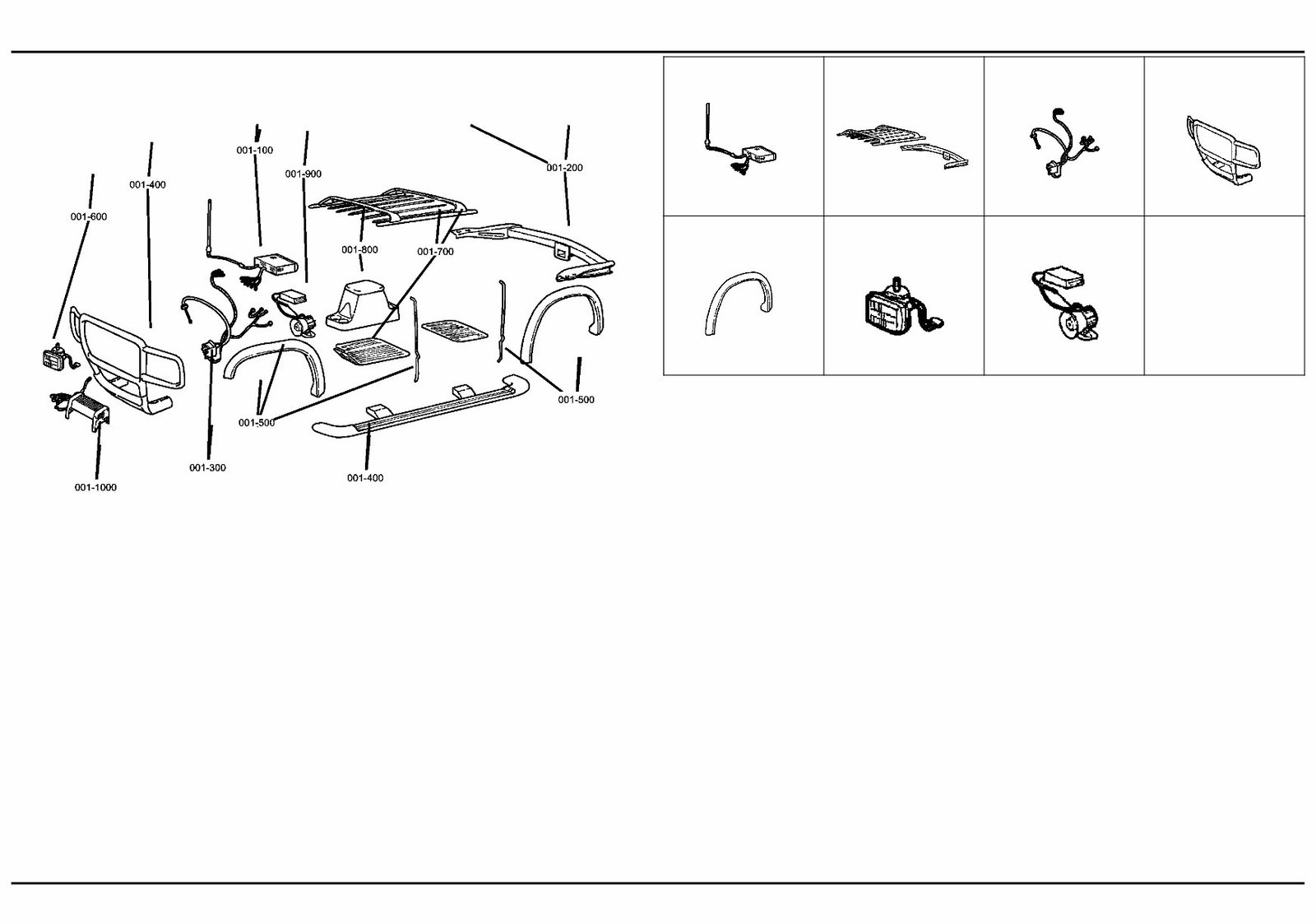 001-100
001-900
001-200
001-400
001-600
001-800
001-700
001-500
001-500
001-300
001-400
001-1000