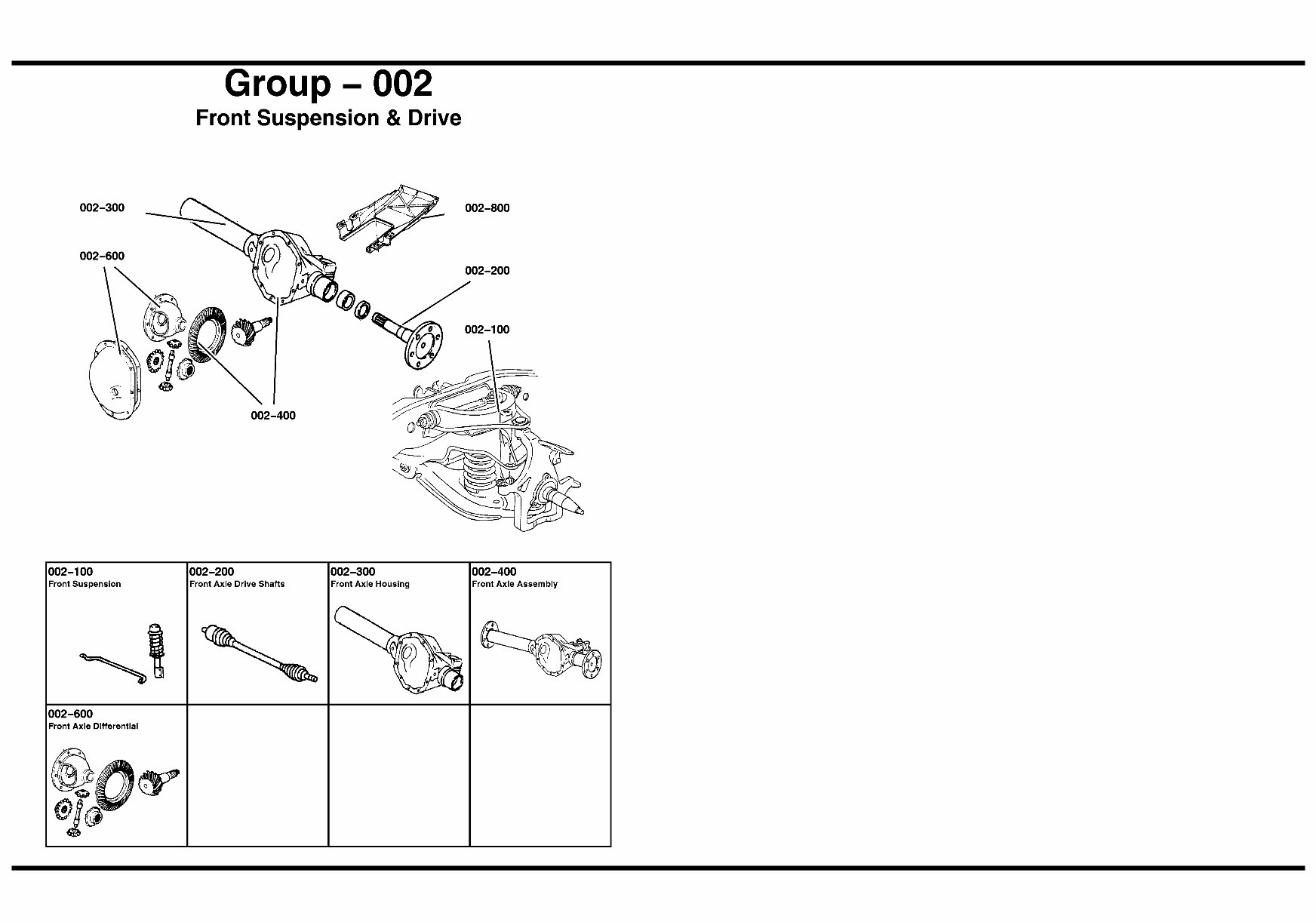 Group – 002
Front Suspension & Drive

002–300
002–800
002–600
002–200
002–100
002–400

| 002–100 Front Suspension | 002–200 Front Axle Drive Shafts | 002–300 Front Axle Housing | 002–400 Front Axle Assembly |
|---|---|---|---|
| 002–600 Front Axle Differential | | | |