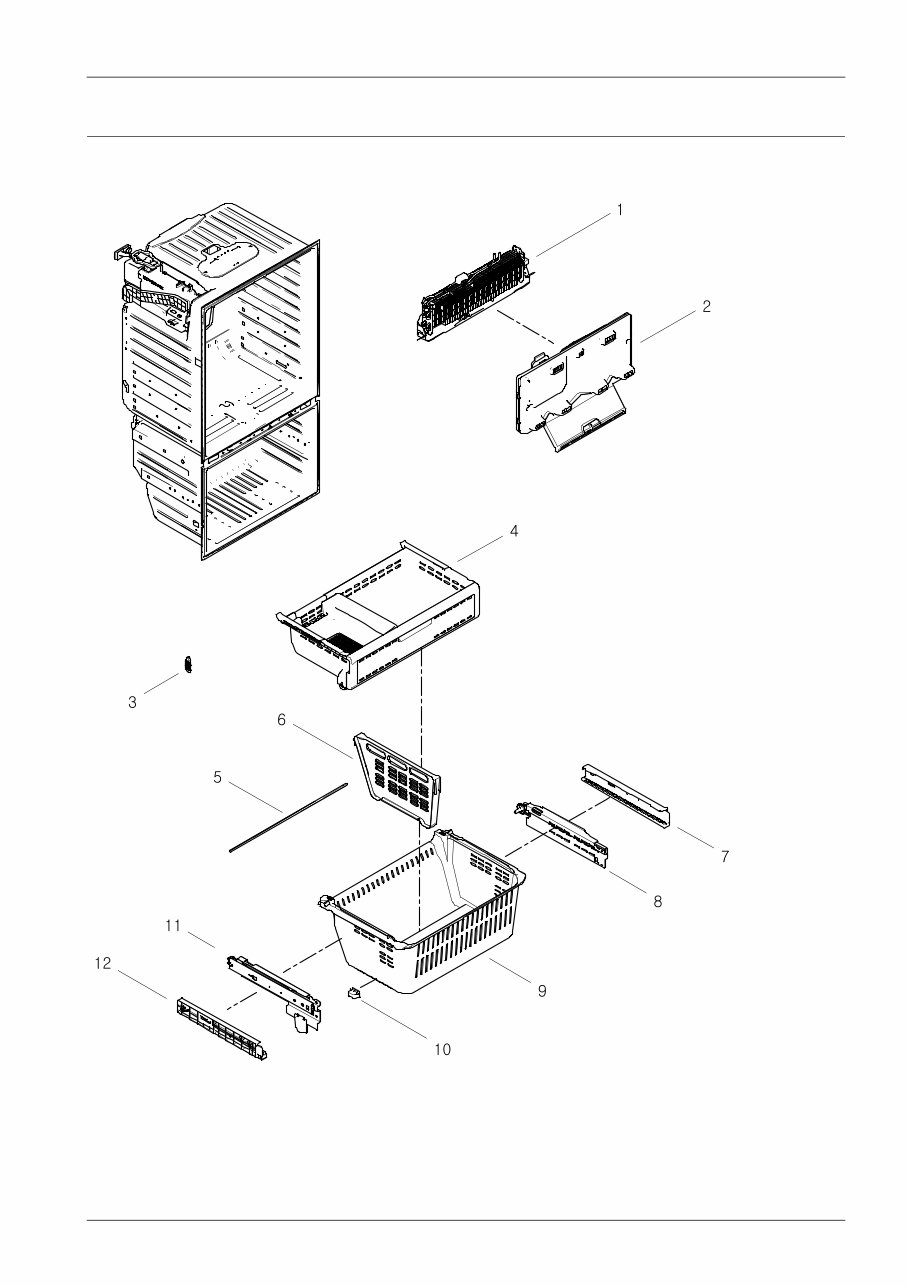 1
2
4
3
6
5
7
8
11
12
9
10