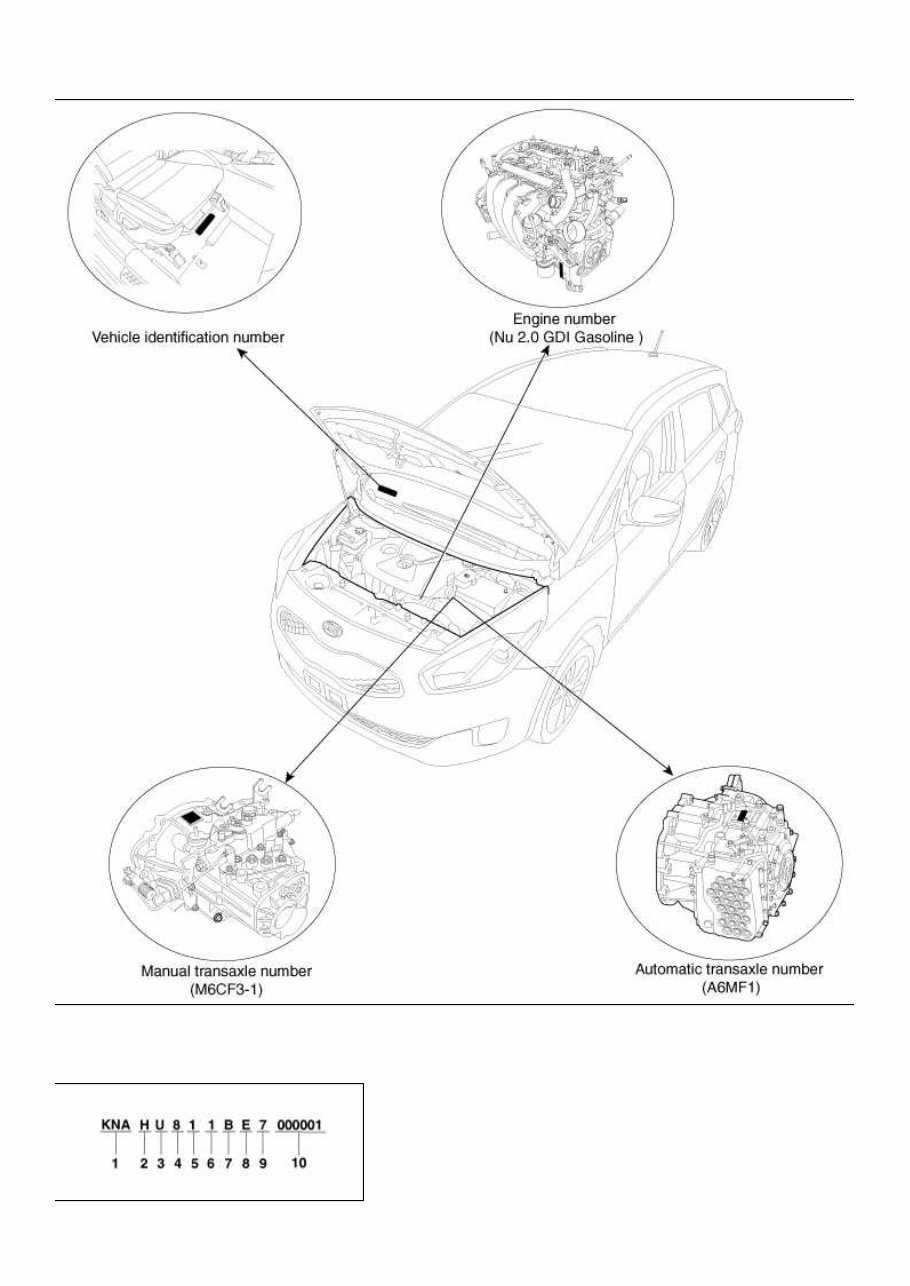 Vehicle identification number

Engine number
(Nu 2.0 GDI Gasoline )

Manual transaxle number
(M6CF3-1)

Automatic transaxle number
(A6MF1)

KNA H U 8 1 1 B E 7 000001
1 2 3 4 5 6 7 8 9 10