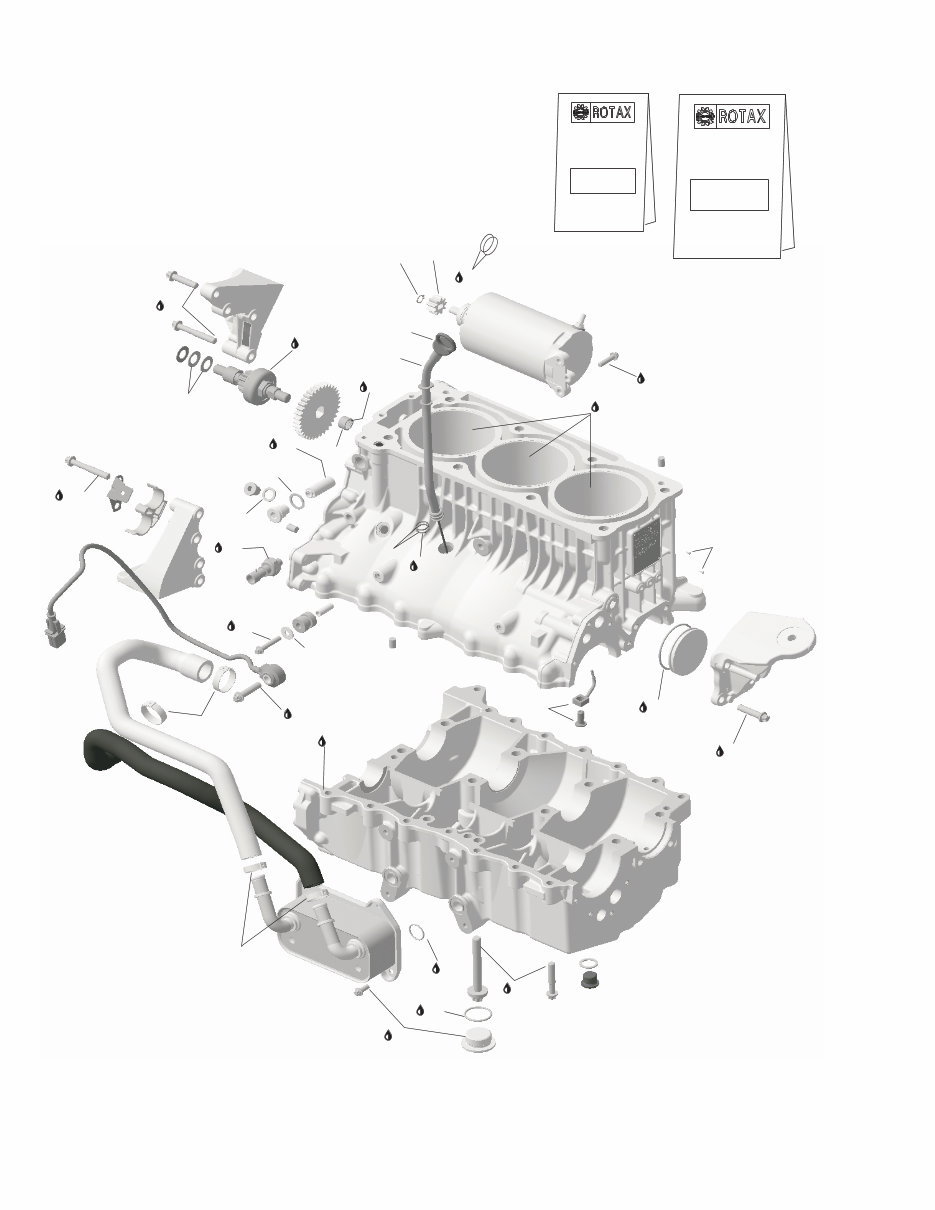 ROTAX

ROTAX