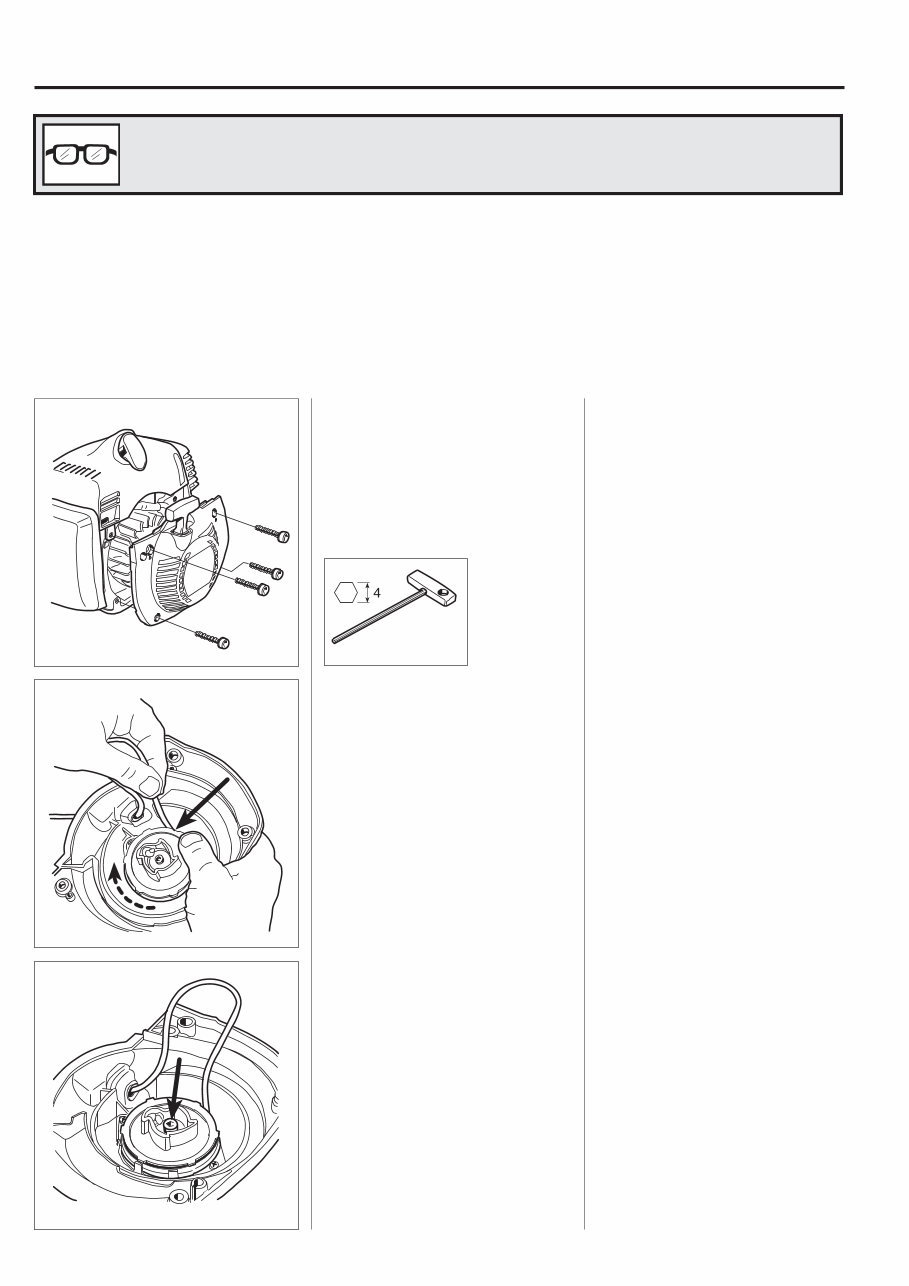 4