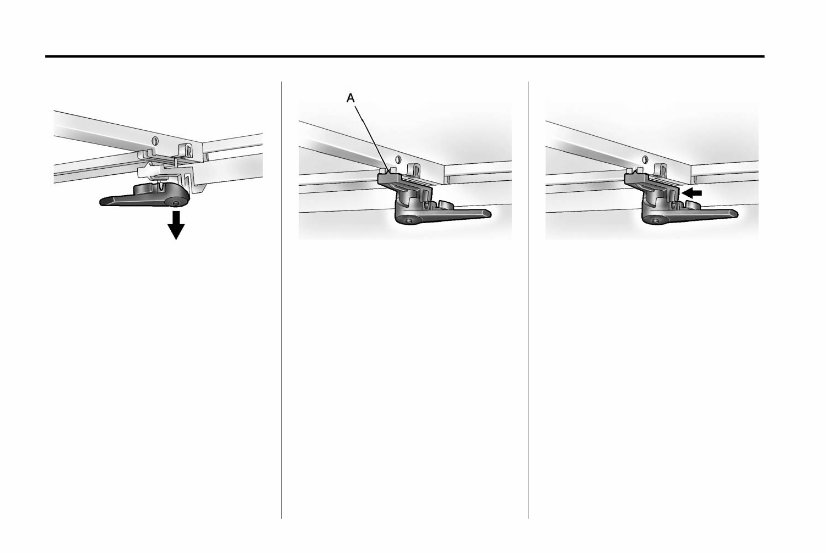 A