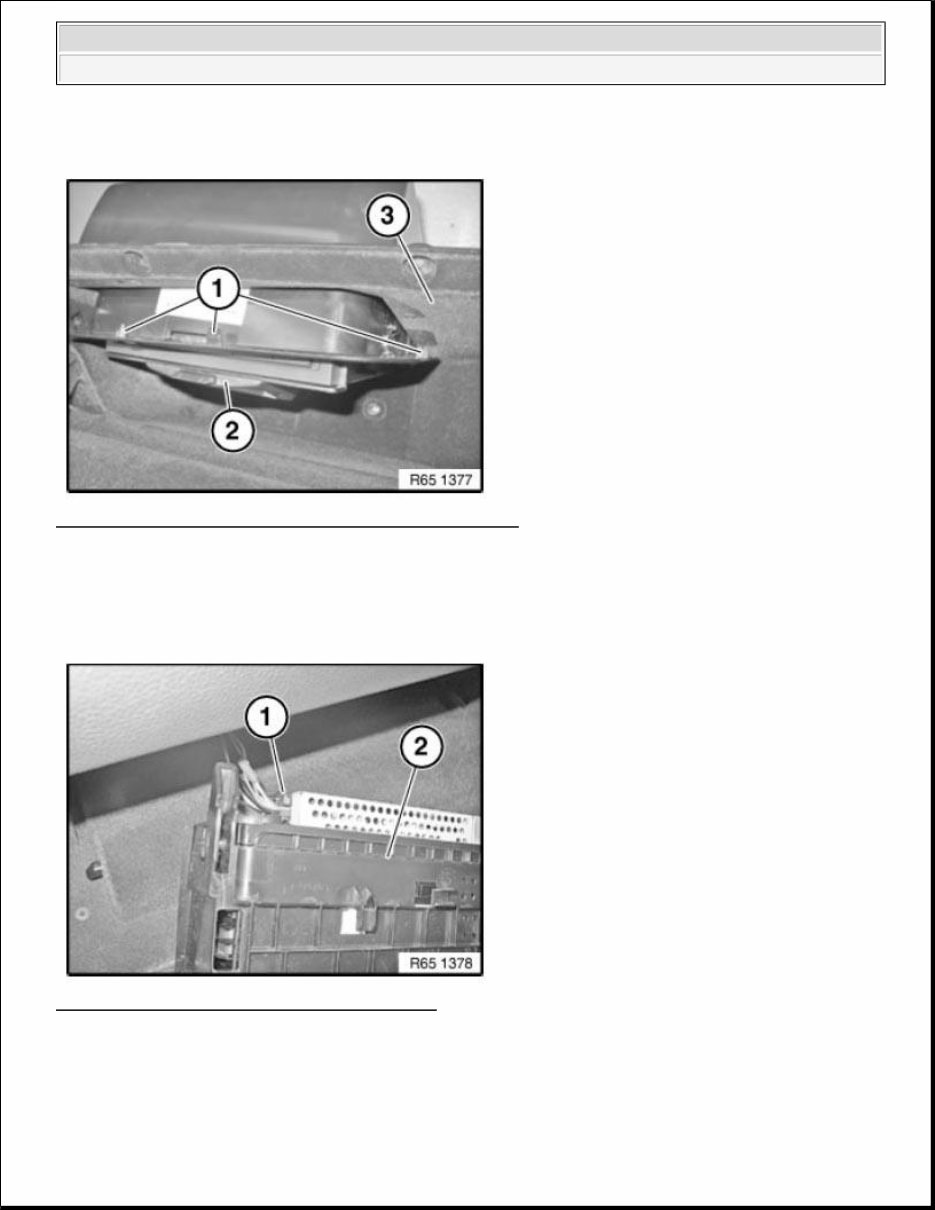 3

1

2

R65 1377

1

2

R65 1378