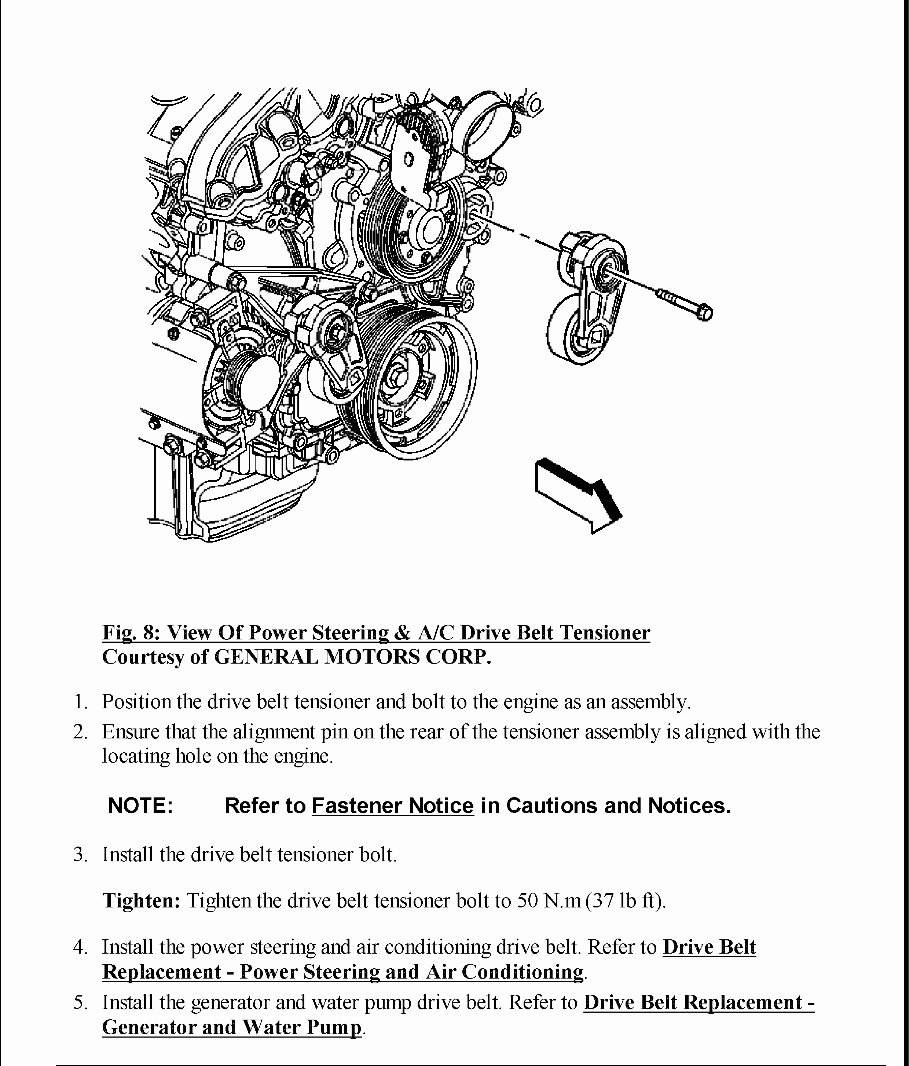 Fig. 8: View Of Power Steering & A/C Drive Belt Tensioner
Courtesy of GENERAL MOTORS CORP.

1. Position the drive belt tensioner and bolt to the engine as an assembly.
2. Ensure that the alignment pin on the rear of the tensioner assembly is aligned with the locating hole on the engine.

NOTE: Refer to Fastener Notice in Cautions and Notices.

3. Install the drive belt tensioner bolt.

Tighten: Tighten the drive belt tensioner bolt to 50 N.m (37 lb ft).

4. Install the power steering and air conditioning drive belt. Refer to Drive Belt Replacement - Power Steering and Air Conditioning.
5. Install the generator and water pump drive belt. Refer to Drive Belt Replacement - Generator and Water Pump.