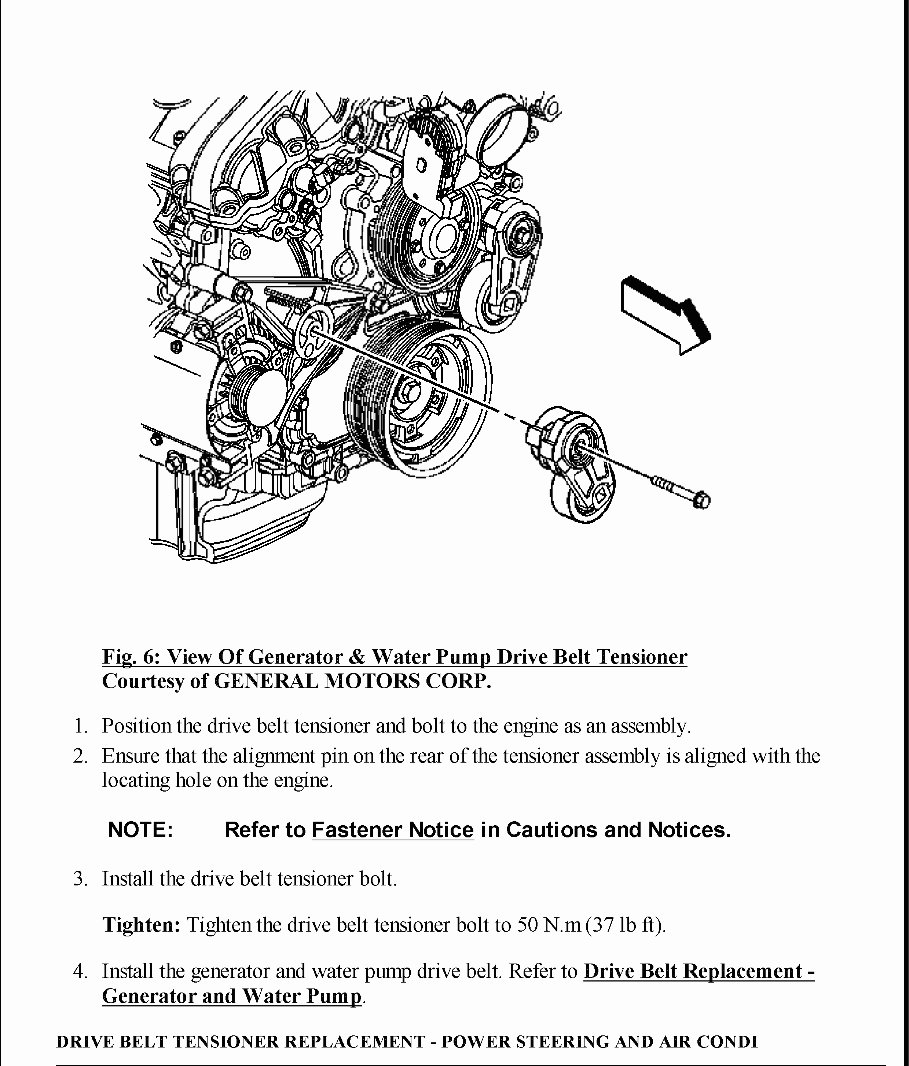 Fig. 6: View Of Generator & Water Pump Drive Belt Tensioner
Courtesy of GENERAL MOTORS CORP.

1. Position the drive belt tensioner and bolt to the engine as an assembly.
2. Ensure that the alignment pin on the rear of the tensioner assembly is aligned with the locating hole on the engine.

NOTE: Refer to Fastener Notice in Cautions and Notices.

3. Install the drive belt tensioner bolt.

Tighten: Tighten the drive belt tensioner bolt to 50 N.m (37 lb ft).

4. Install the generator and water pump drive belt. Refer to Drive Belt Replacement - Generator and Water Pump.

DRIVE BELT TENSIONER REPLACEMENT - POWER STEERING AND AIR CONDI