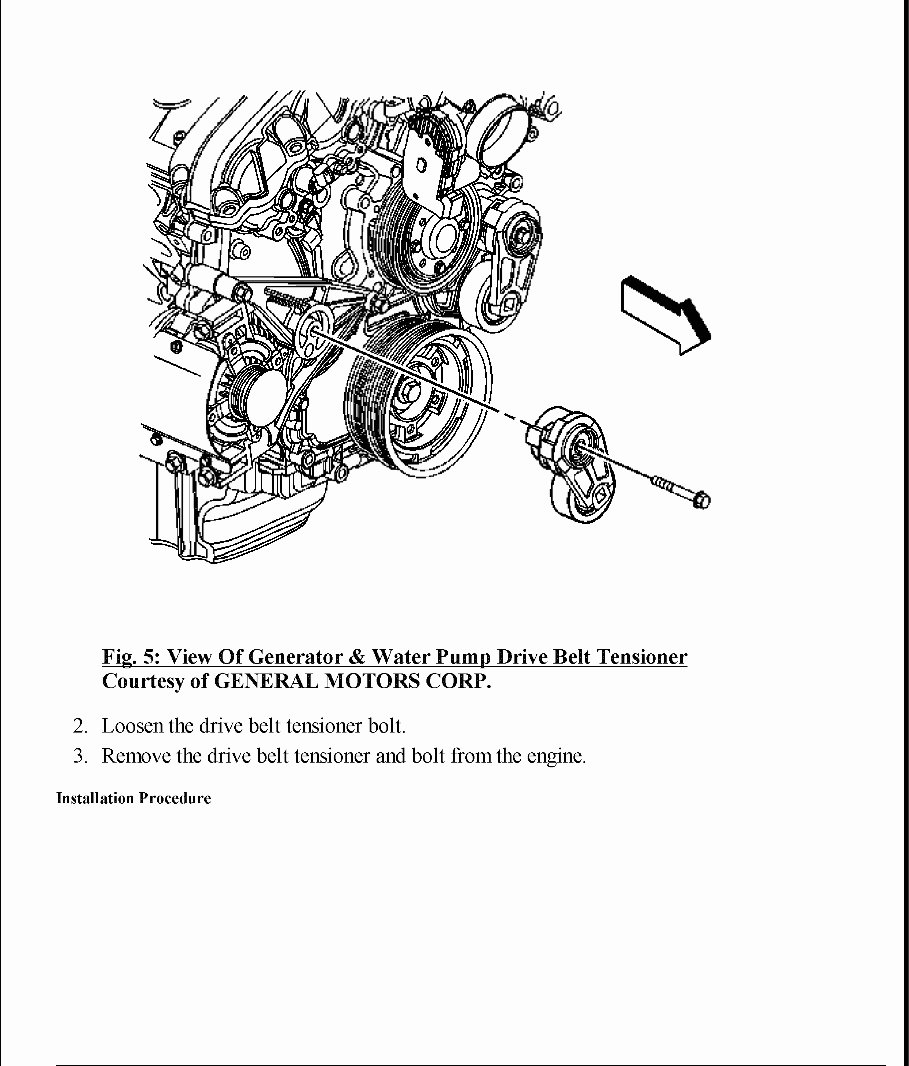 Fig. 5: View Of Generator & Water Pump Drive Belt Tensioner
Courtesy of GENERAL MOTORS CORP.

2. Loosen the drive belt tensioner bolt.
3. Remove the drive belt tensioner and bolt from the engine.

Installation Procedure