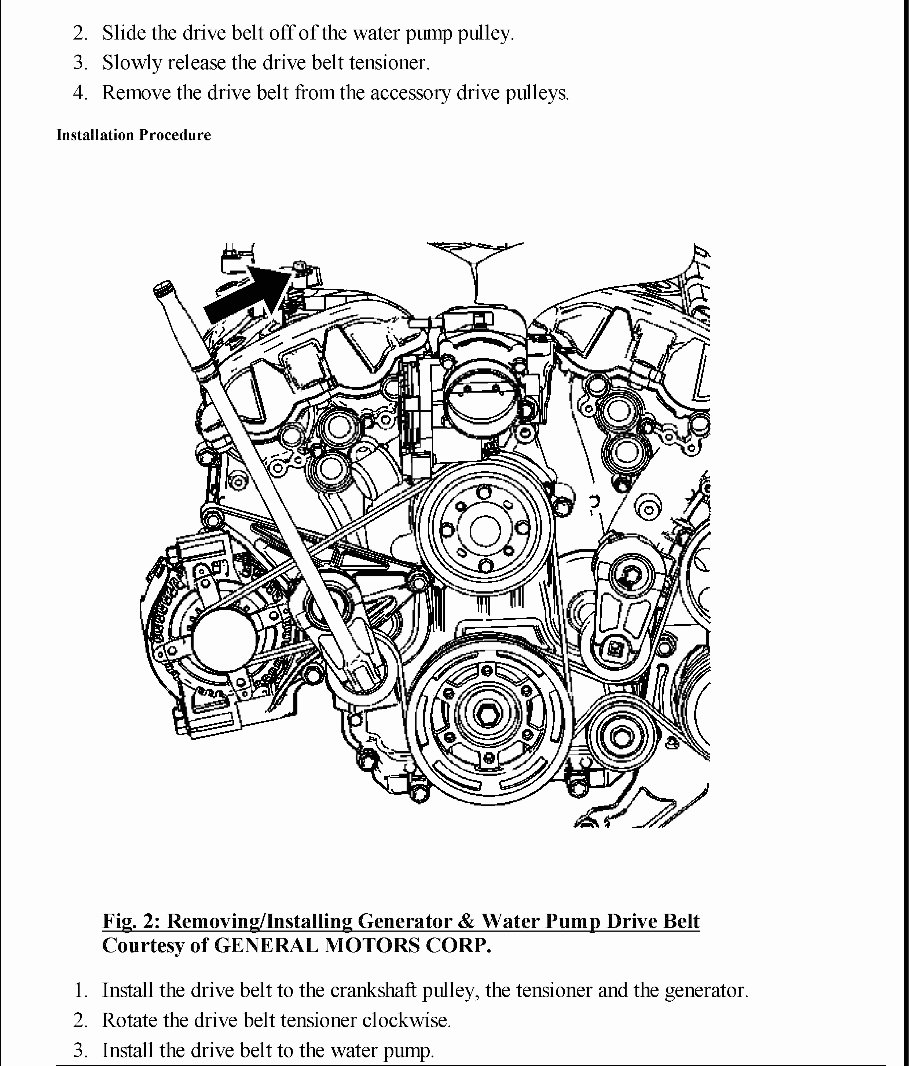 2. Slide the drive belt off of the water pump pulley.
3. Slowly release the drive belt tensioner.
4. Remove the drive belt from the accessory drive pulleys.

Installation Procedure

Fig. 2: Removing/Installing Generator & Water Pump Drive Belt
Courtesy of GENERAL MOTORS CORP.

1. Install the drive belt to the crankshaft pulley, the tensioner and the generator.
2. Rotate the drive belt tensioner clockwise.
3. Install the drive belt to the water pump.