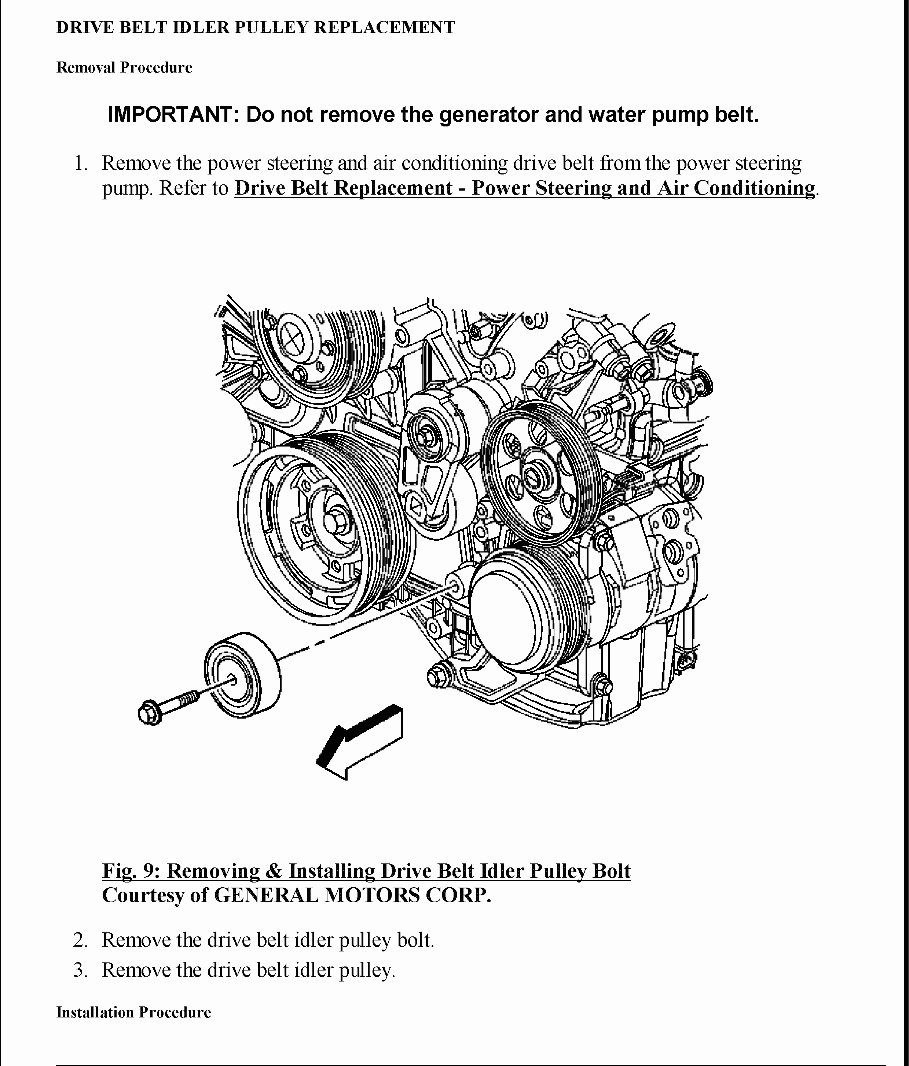 DRIVE BELT IDLER PULLEY REPLACEMENT

Removal Procedure

IMPORTANT: Do not remove the generator and water pump belt.

1. Remove the power steering and air conditioning drive belt from the power steering pump. Refer to Drive Belt Replacement - Power Steering and Air Conditioning.

Fig. 9: Removing & Installing Drive Belt Idler Pulley Bolt
Courtesy of GENERAL MOTORS CORP.

2. Remove the drive belt idler pulley bolt.
3. Remove the drive belt idler pulley.

Installation Procedure